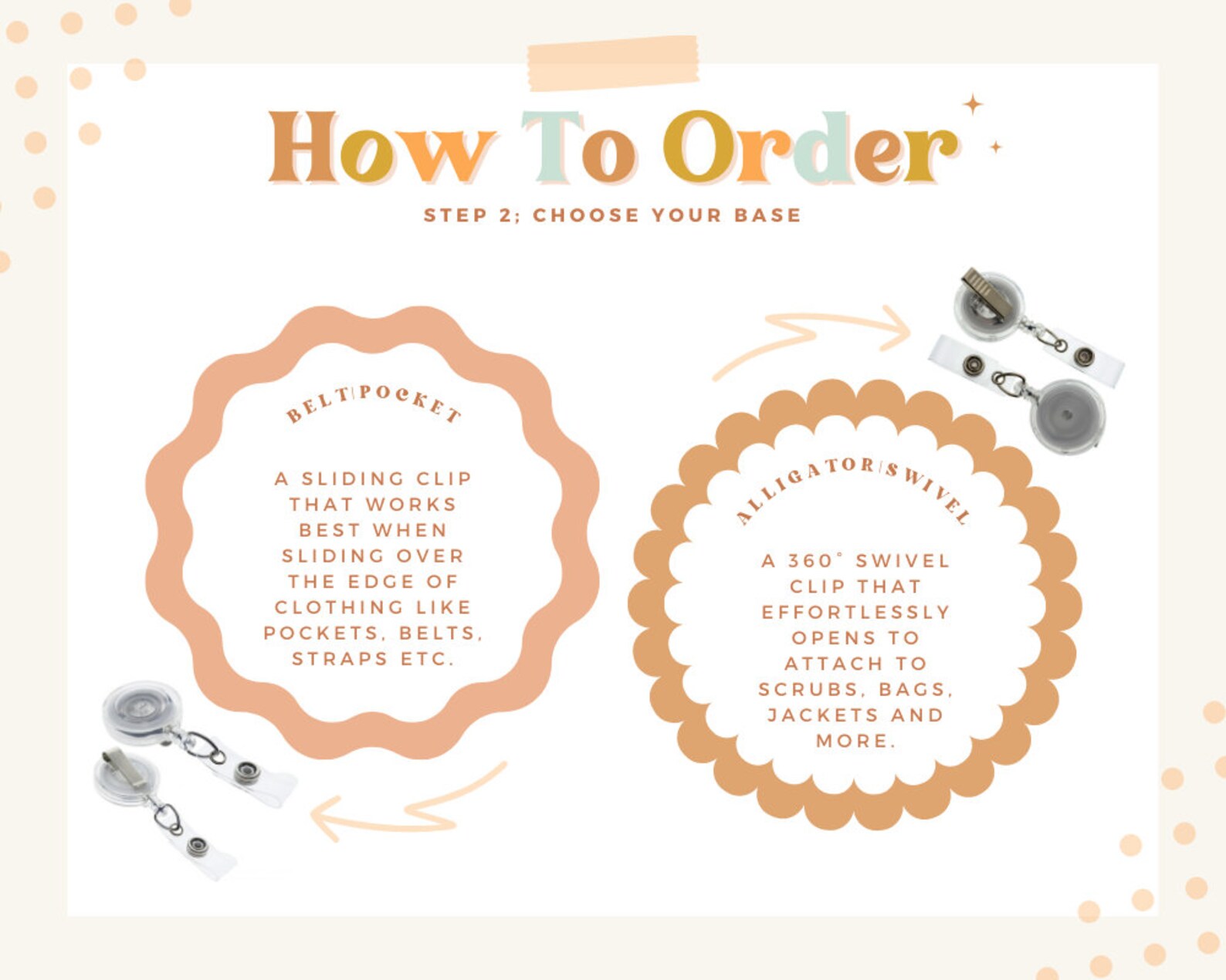 How To Order

STEP 2; CHOOSE YOUR BASE

BELT|POCKET

A SLIDING CLIP THAT WORKS BEST WHEN SLIDING OVER THE EDGE OF CLOTHING LIKE POCKETS, BELTS, STRAPS ETC.

ALLIGATOR|SWIVEL

A 360° SWIVEL CLIP THAT EFFORTLESSLY OPENS TO ATTACH TO SCRUBS, BAGS, JACKETS AND MORE.