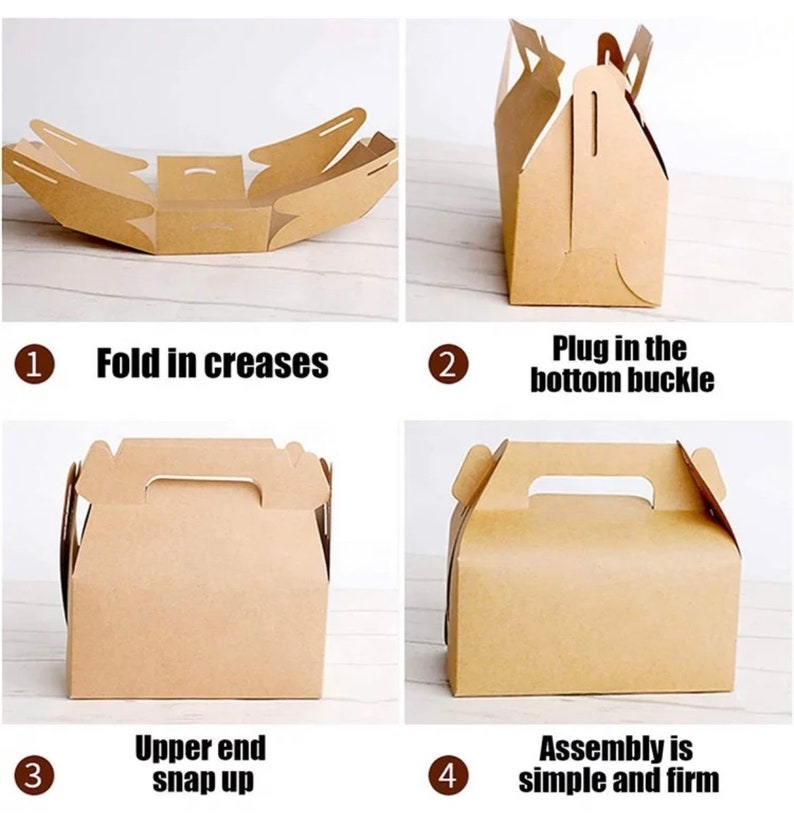 1 Fold in creases

2 Plug in the bottom buckle

3 Upper end snap up

4 Assembly is simple and firm