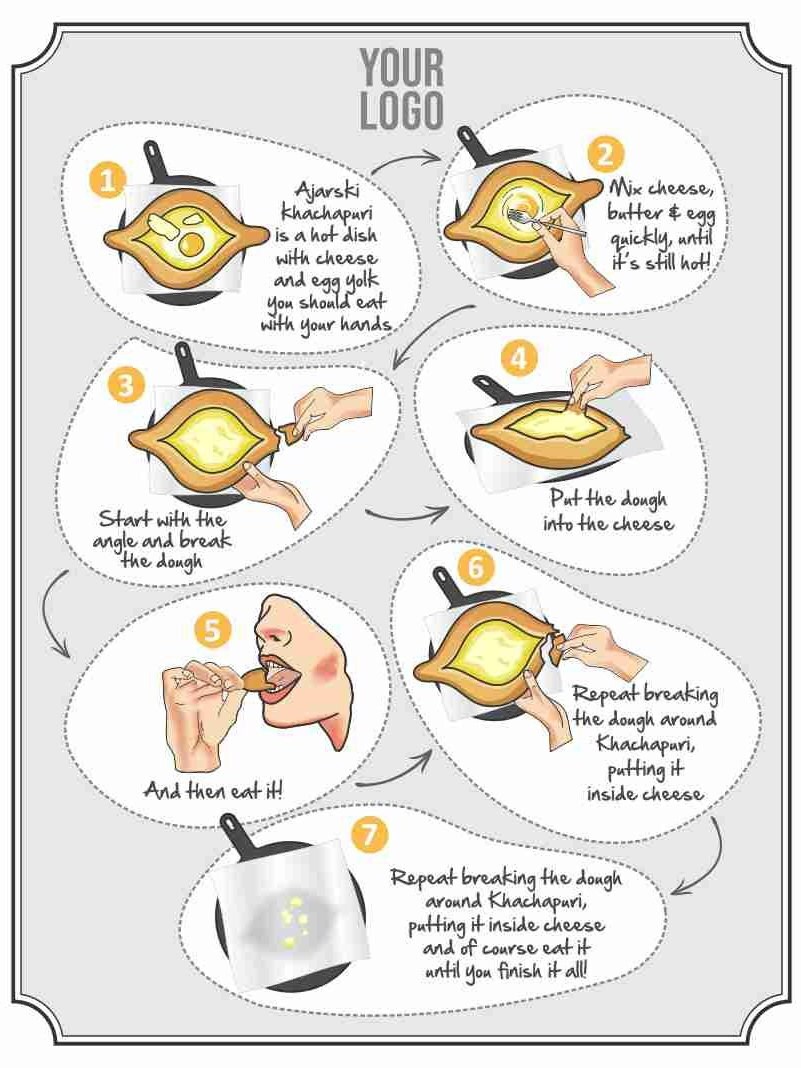 YOUR LOGO

1
Ajarski khachapuri is a hot dish with cheese and egg yolk you should eat with your hands

2
Mix cheese, butter & egg quickly, until it's still hot!

3
Start with the angle and break the dough

4
Put the dough into the cheese

5
And then eat it!

6
Repeat breaking the dough around Khachapuri, putting it inside cheese

7
Repeat breaking the dough around Khachapuri, putting it inside cheese and of course eat it until you finish it all!