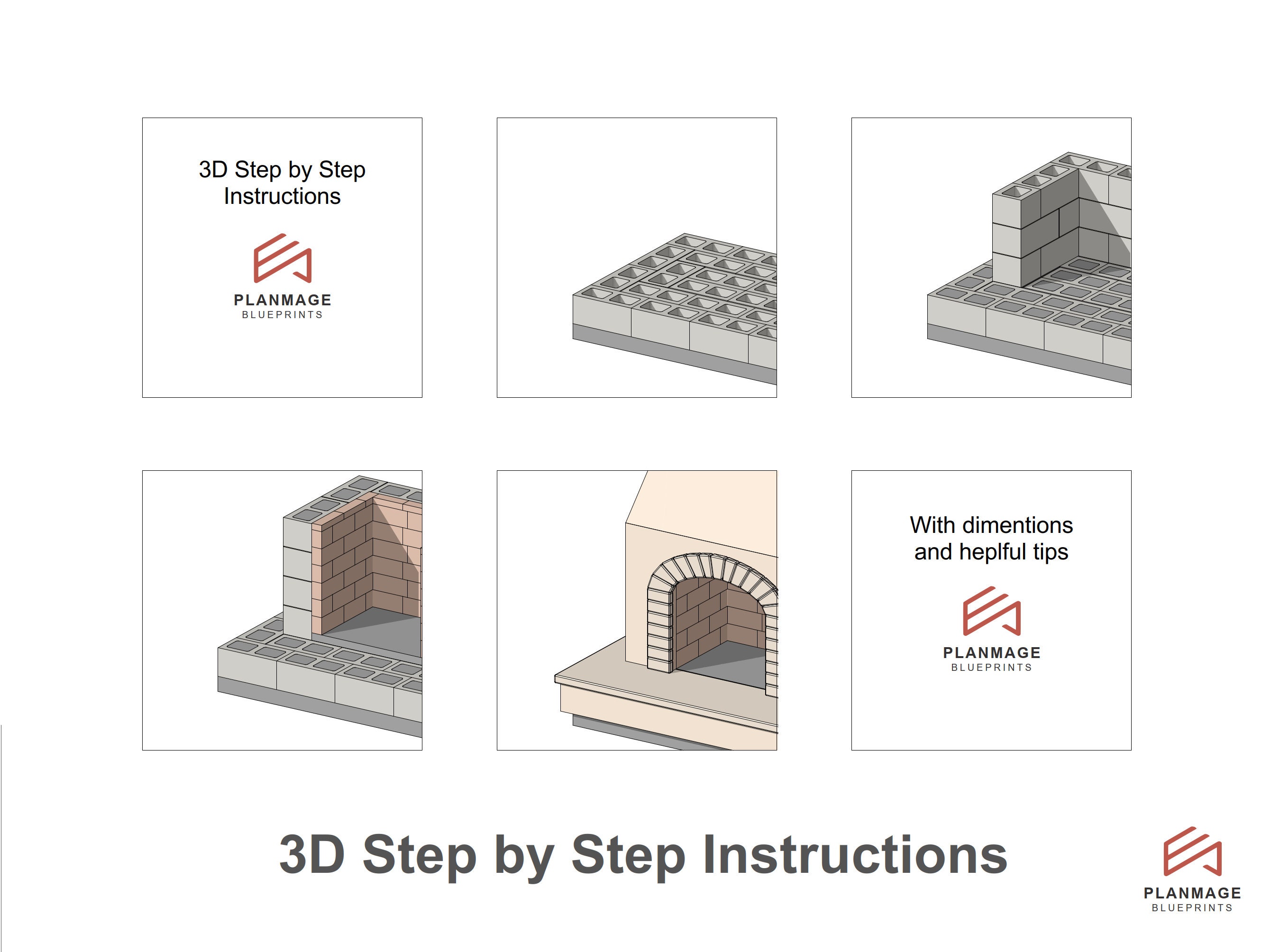 3D Step by Step Instructions

PLANMAGE
BLUEPRINTS

With dimentions and heplful tips

PLANMAGE
BLUEPRINTS

3D Step by Step Instructions

PLANMAGE
BLUEPRINTS