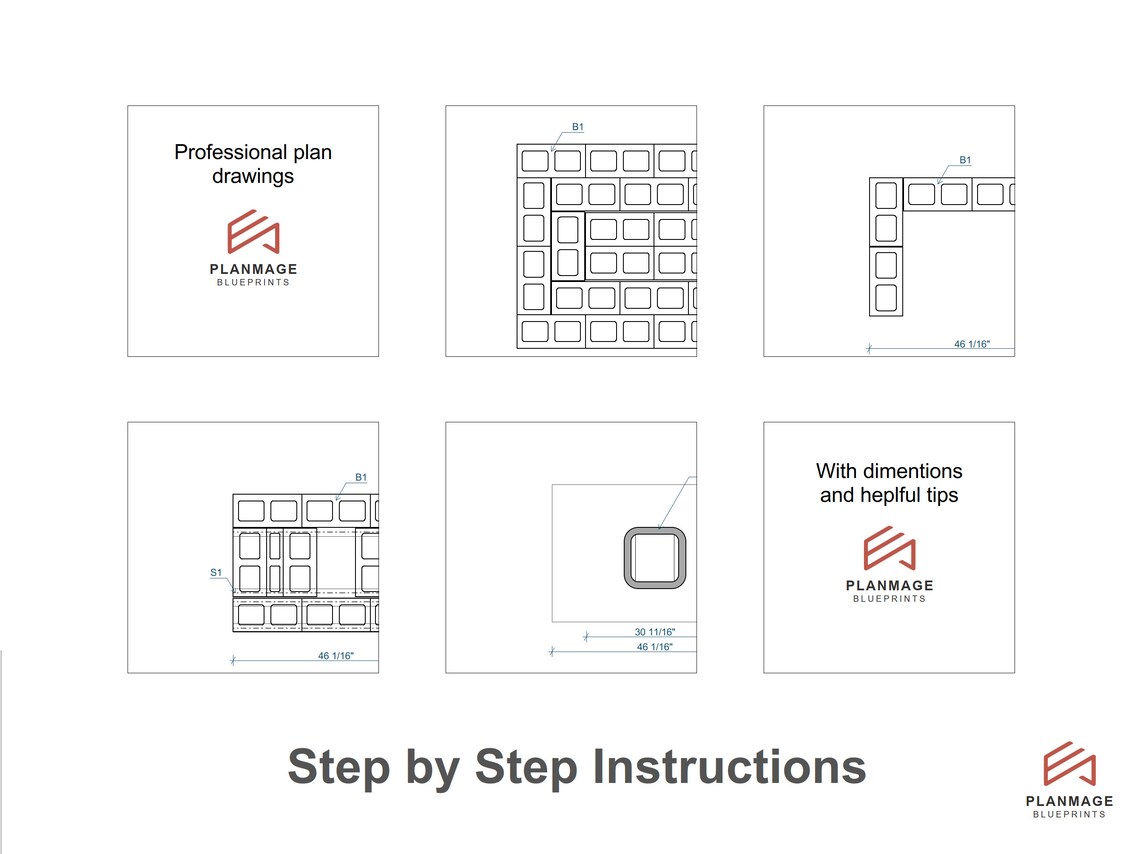 Professional plan drawings

PLANMAGE
BLUEPRINTS

B1

B1

46 1/16"

B1

S1

46 1/16"

30 11/16"

46 1/16"

With dimentions and heplful tips

PLANMAGE
BLUEPRINTS

Step by Step Instructions

PLANMAGE
BLUEPRINTS