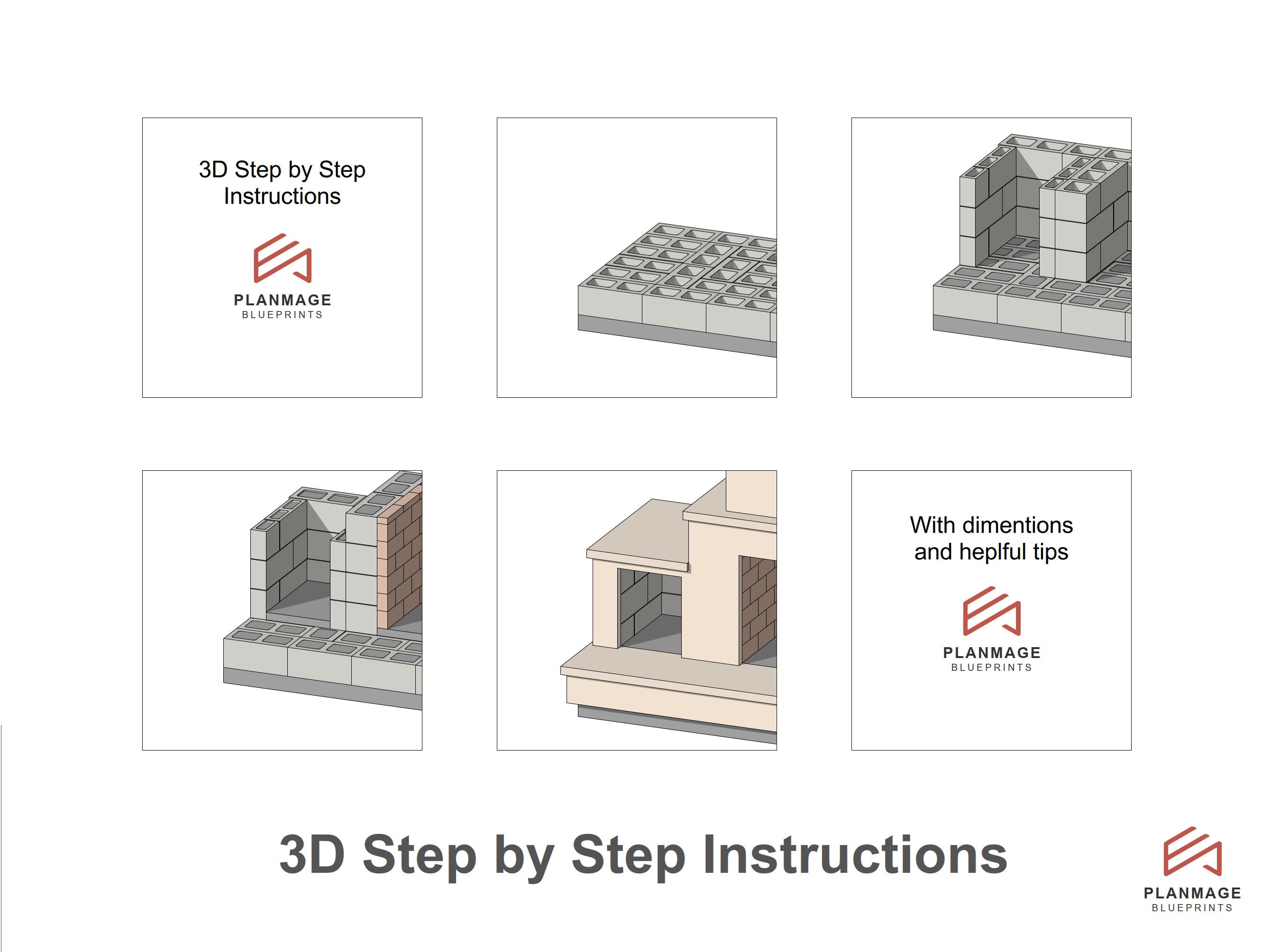 3D Step by Step Instructions

PLANMAGE
BLUEPRINTS

With dimentions and heplful tips

PLANMAGE
BLUEPRINTS

3D Step by Step Instructions

PLANMAGE
BLUEPRINTS