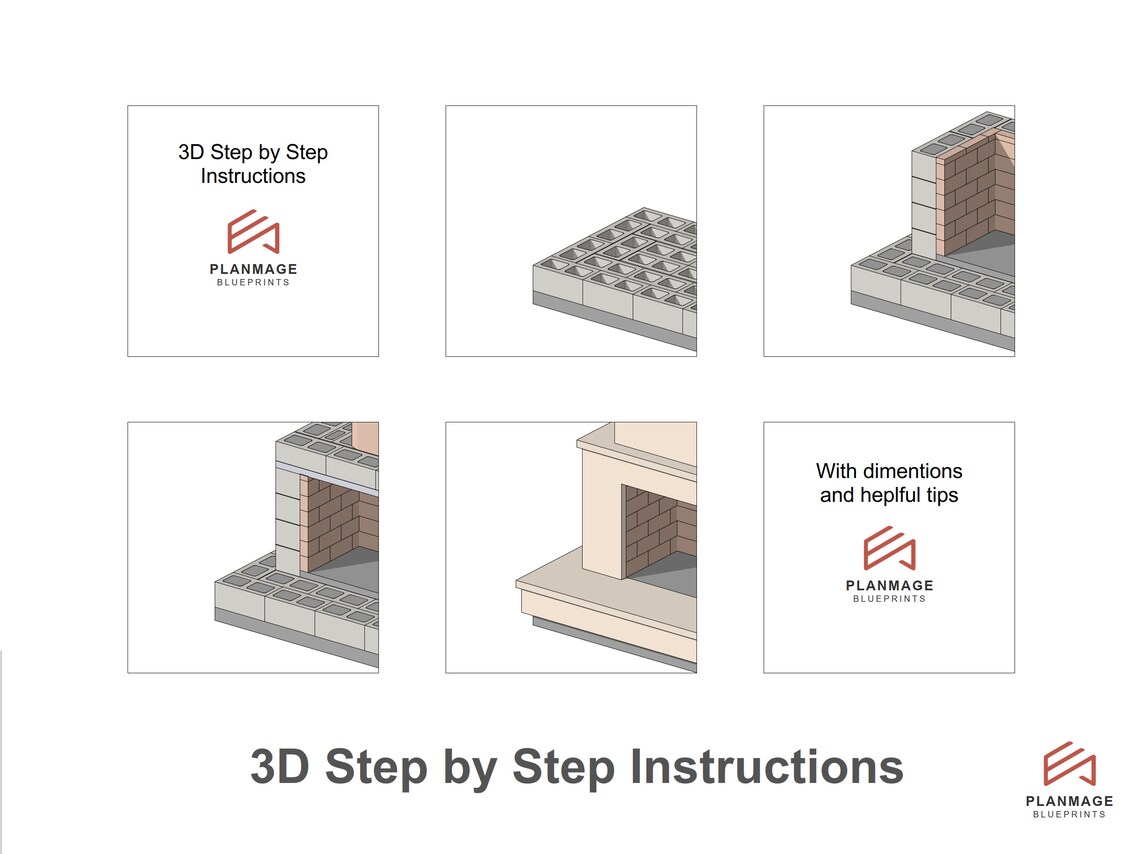 3D Step by Step Instructions

PLANMAGE
BLUEPRINTS

With dimentions and heplful tips

PLANMAGE
BLUEPRINTS

3D Step by Step Instructions

PLANMAGE
BLUEPRINTS