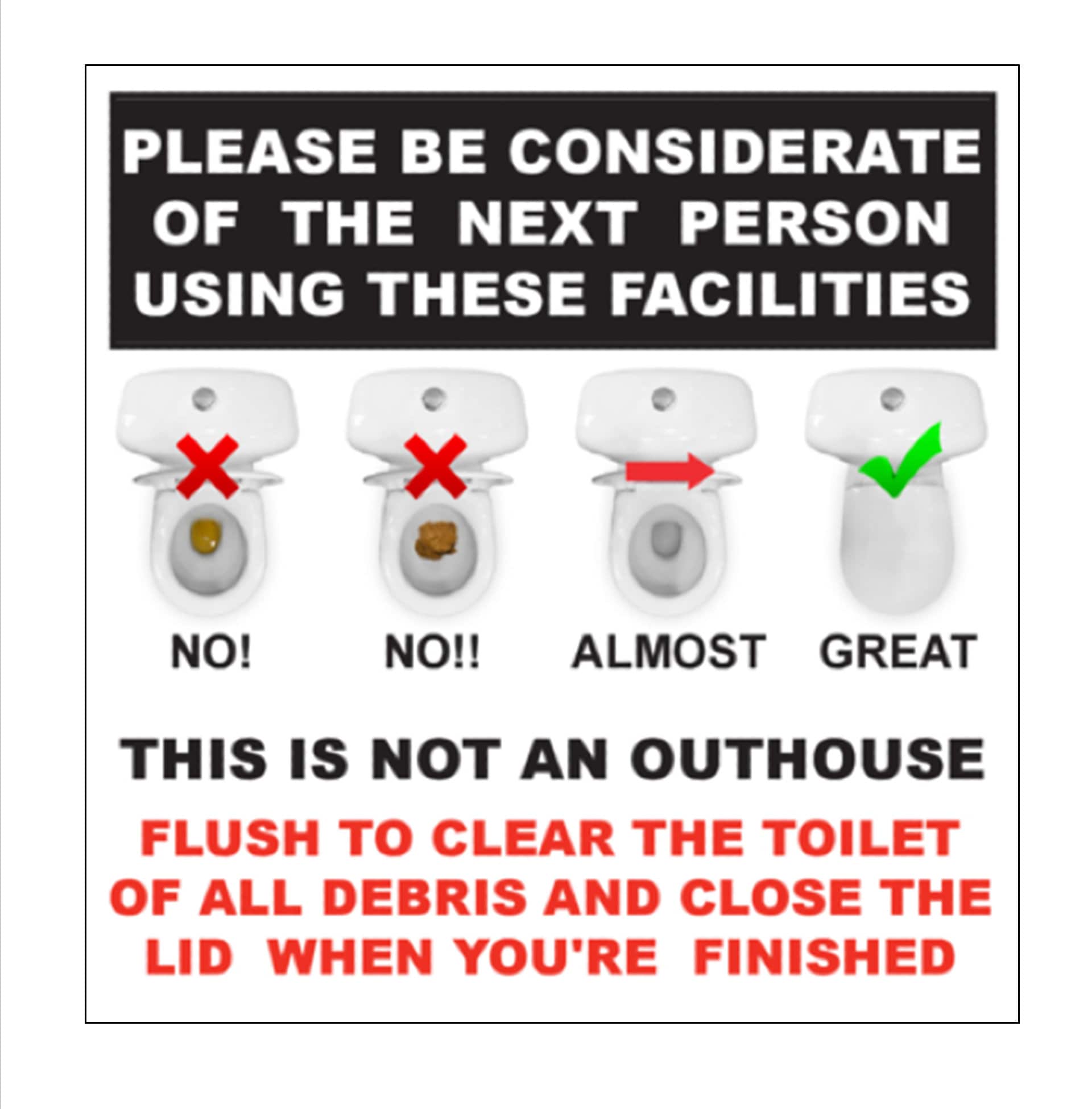 PLEASE BE CONSIDERATE OF THE NEXT PERSON USING THESE FACILITIES

NO!

NO!!

ALMOST

GREAT

THIS IS NOT AN OUTHOUSE

FLUSH TO CLEAR THE TOILET OF ALL DEBRIS AND CLOSE THE LID WHEN YOU'RE FINISHED