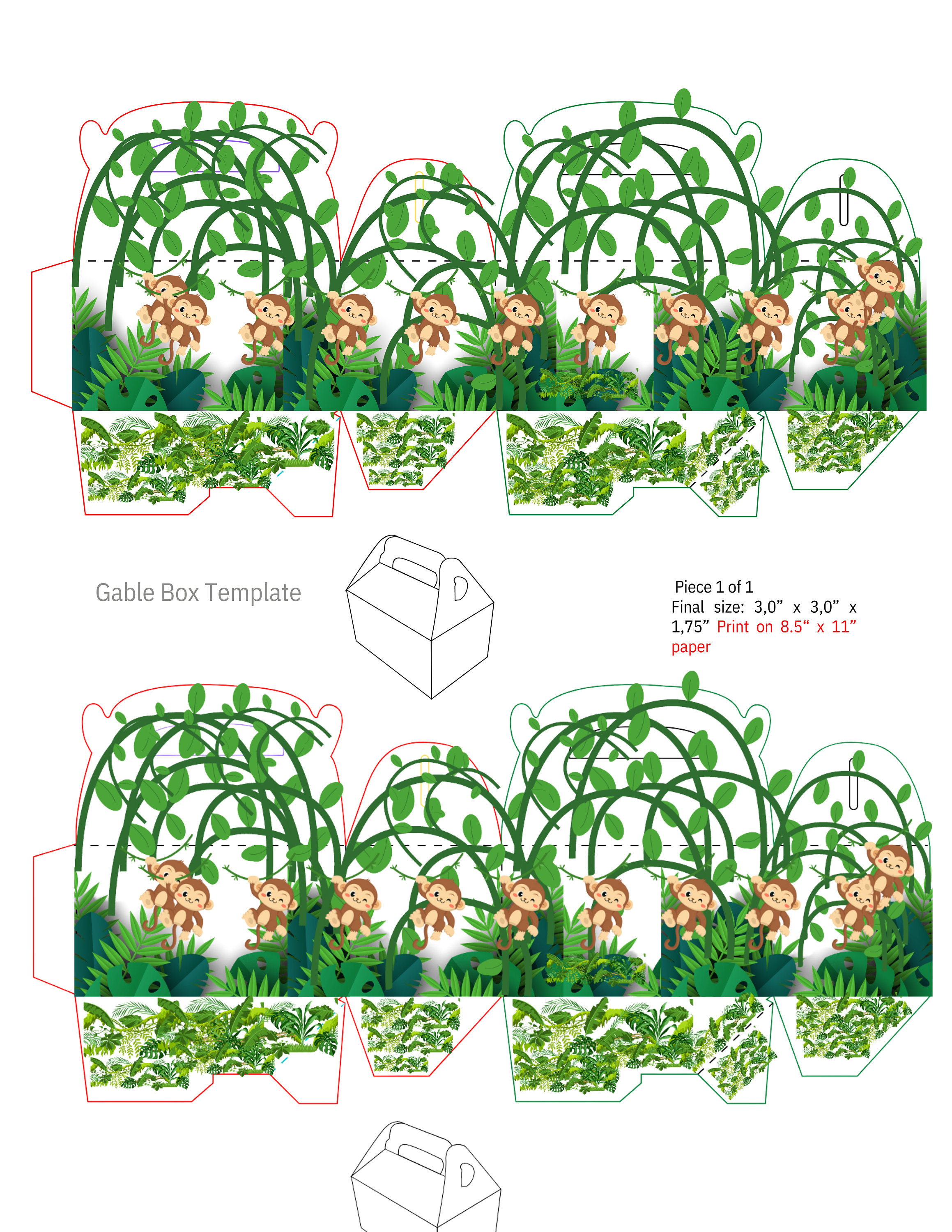 Gable Box Template

Piece 1 of 1
Final size: 3,0” x 3,0” x 1,75” Print on 8.5“ x 11” paper