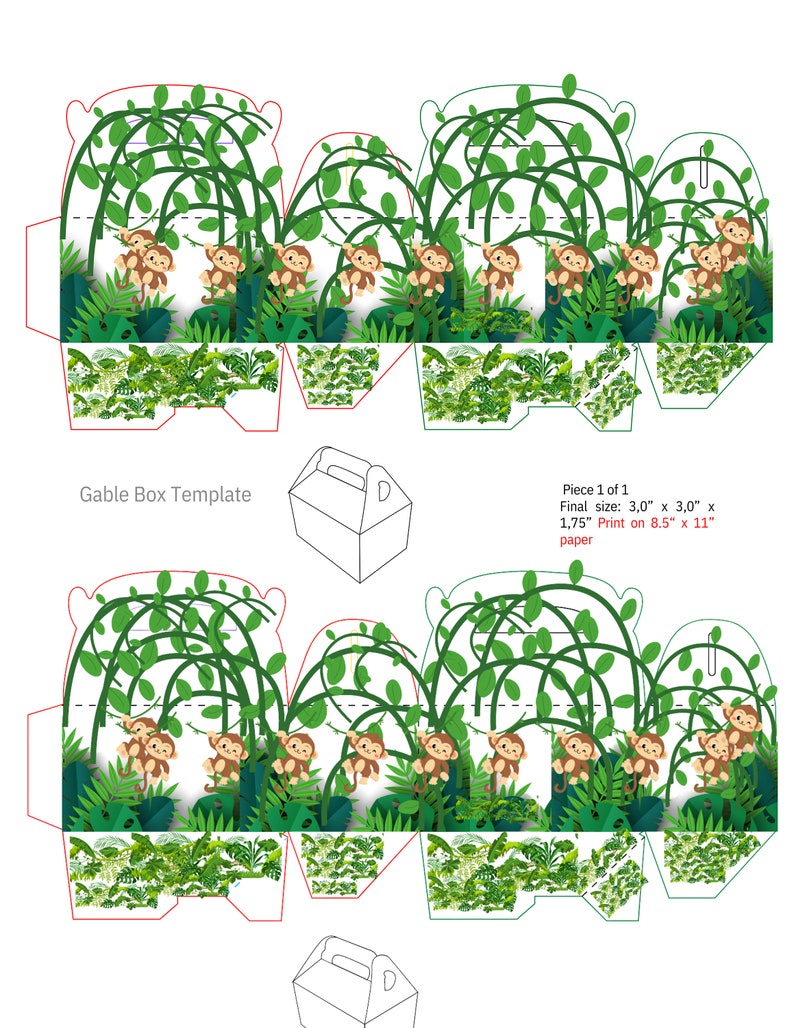 Gable Box Template

Piece 1 of 1
Final size: 3,0” x 3,0” x 1,75” Print on 8.5“ x 11” paper