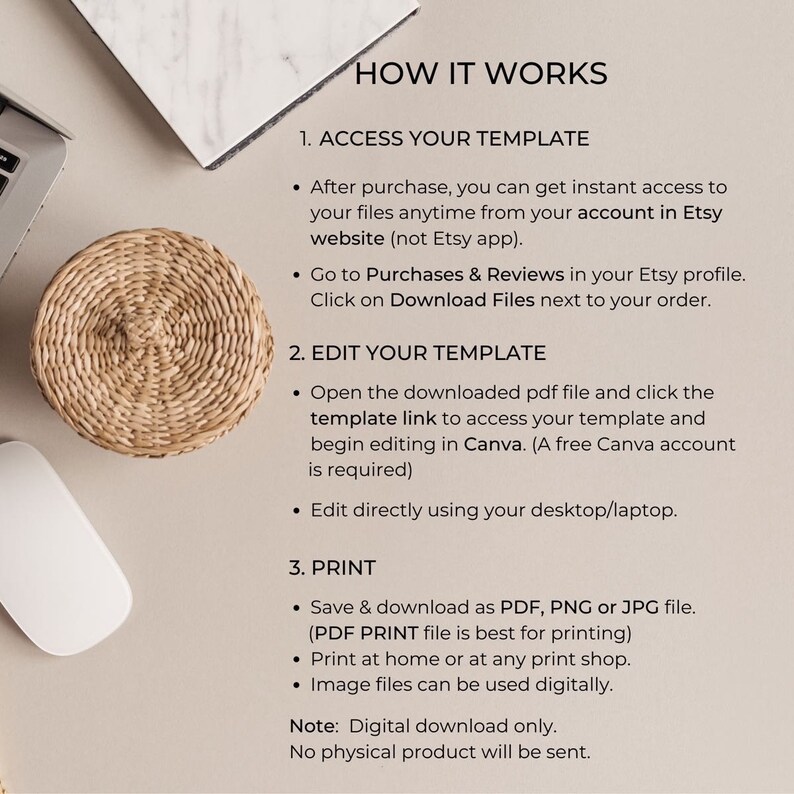 HOW IT WORKS

1. ACCESS YOUR TEMPLATE

• After purchase, you can get instant access to your files anytime from your account in Etsy website (not Etsy app).

• Go to Purchases & Reviews in your Etsy profile. Click on Download Files next to your order.

2. EDIT YOUR TEMPLATE

• Open the downloaded pdf file and click the template link to access your template and begin editing in Canva. (A free Canva account is required)

• Edit directly using your desktop/laptop.

3. PRINT

• Save & download as PDF, PNG or JPG file. (PDF PRINT file is best for printing)
• Print at home or at any print shop.
• Image files can be used digitally.

Note: Digital download only.
No physical product will be sent.