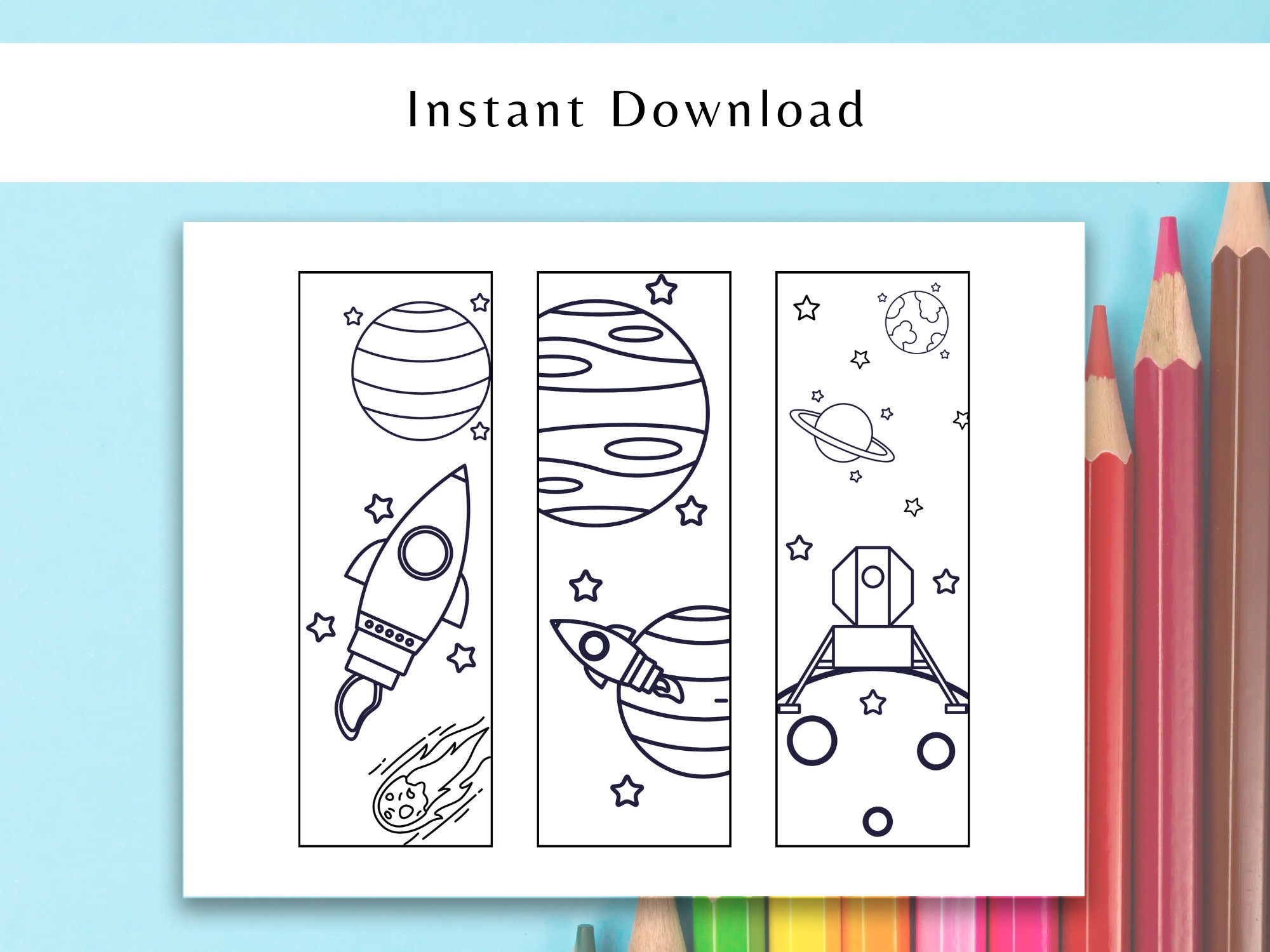 Instant Download