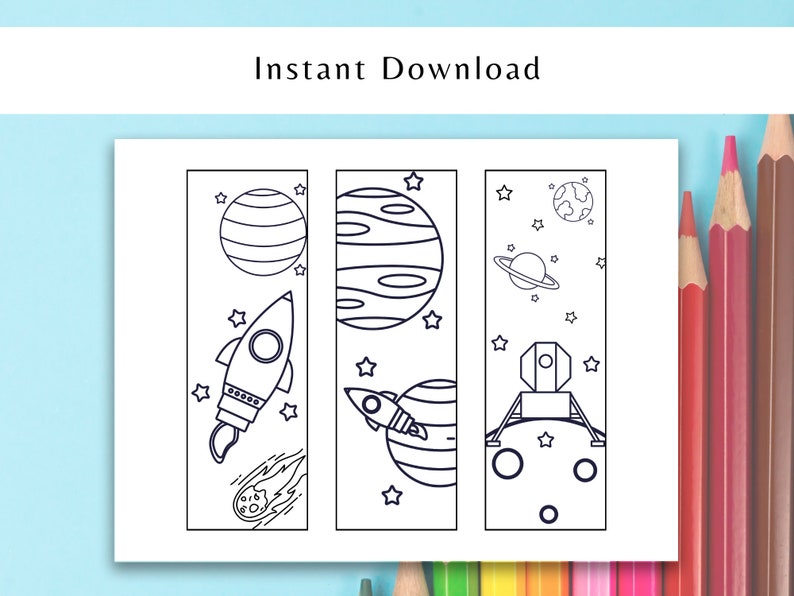 Instant Download