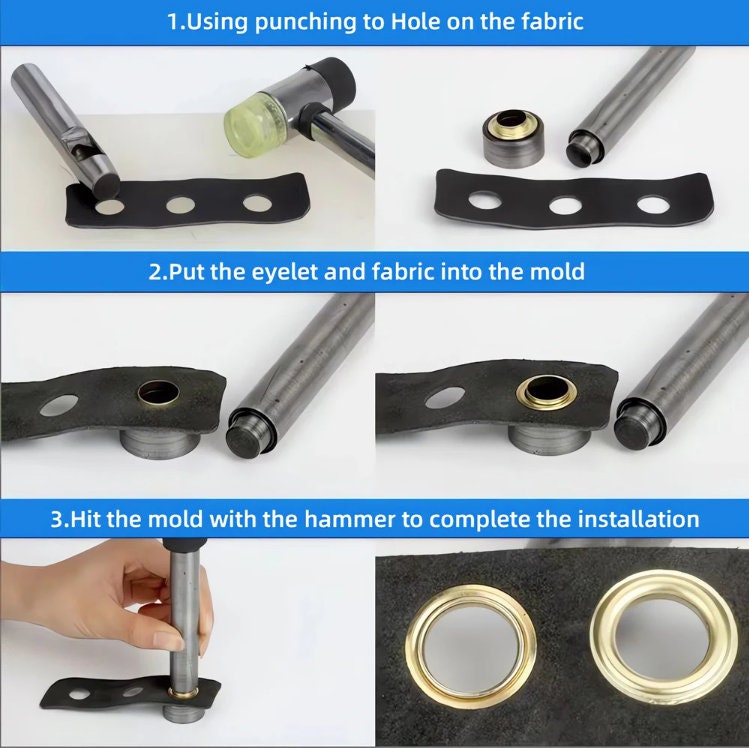 1.Using punching to Hole on the fabric

2.Put the eyelet and fabric into the mold

3.Hit the mold with the hammer to complete the installation