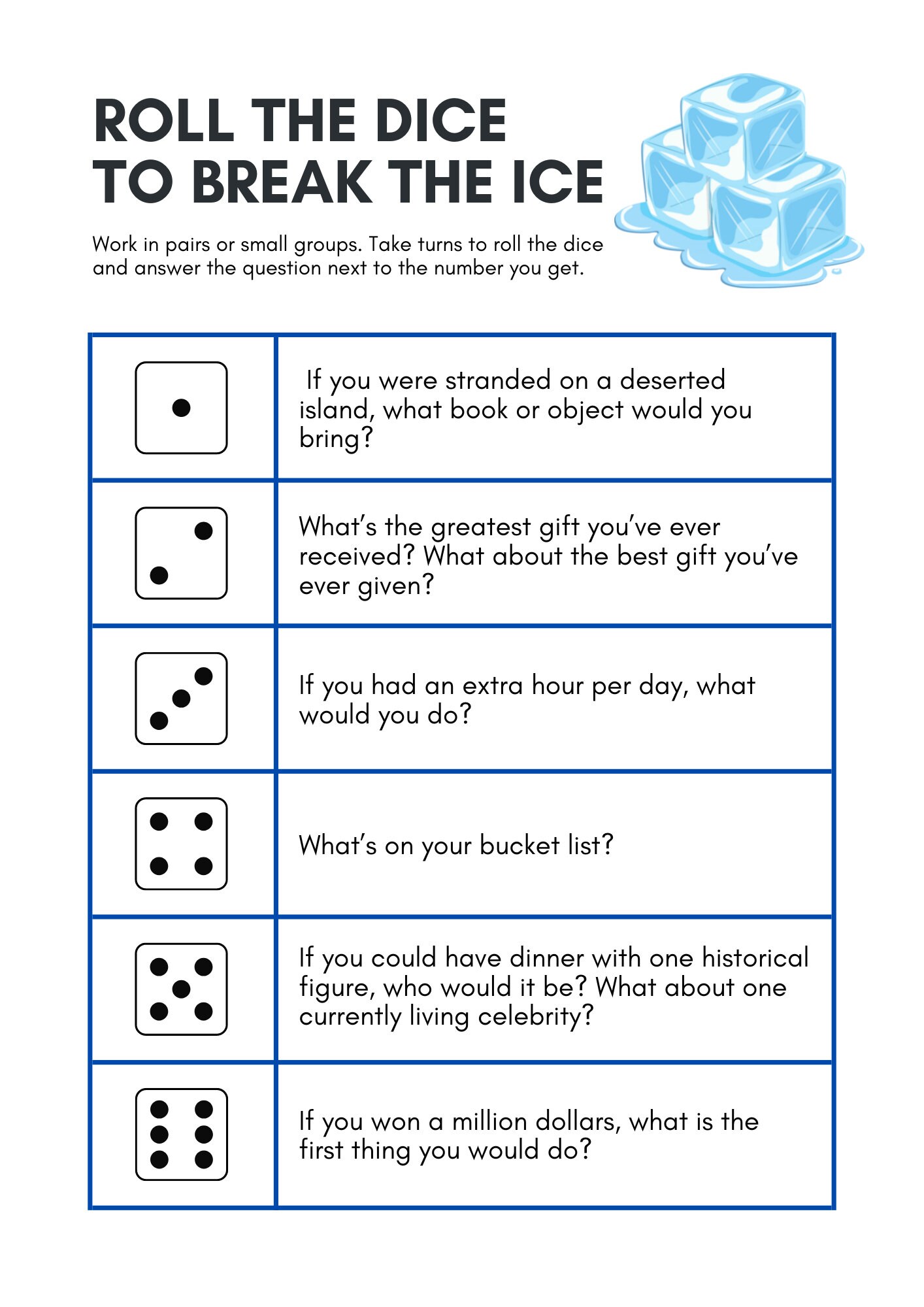 ROLL THE DICE
TO BREAK THE ICE

Work in pairs or small groups. Take turns to roll the dice and answer the question next to the number you get.

| | |
|---|---|
| | If you were stranded on a deserted island, what book or object would you bring? |
| | What's the greatest gift you've ever received? What about the best gift you've ever given? |
| | If you had an extra hour per day, what would you do? |
| | What's on your bucket list? |
| | If you could have dinner with one historical figure, who would it be? What about one currently living celebrity? |
| | If you won a million dollars, what is the first thing you would do? |