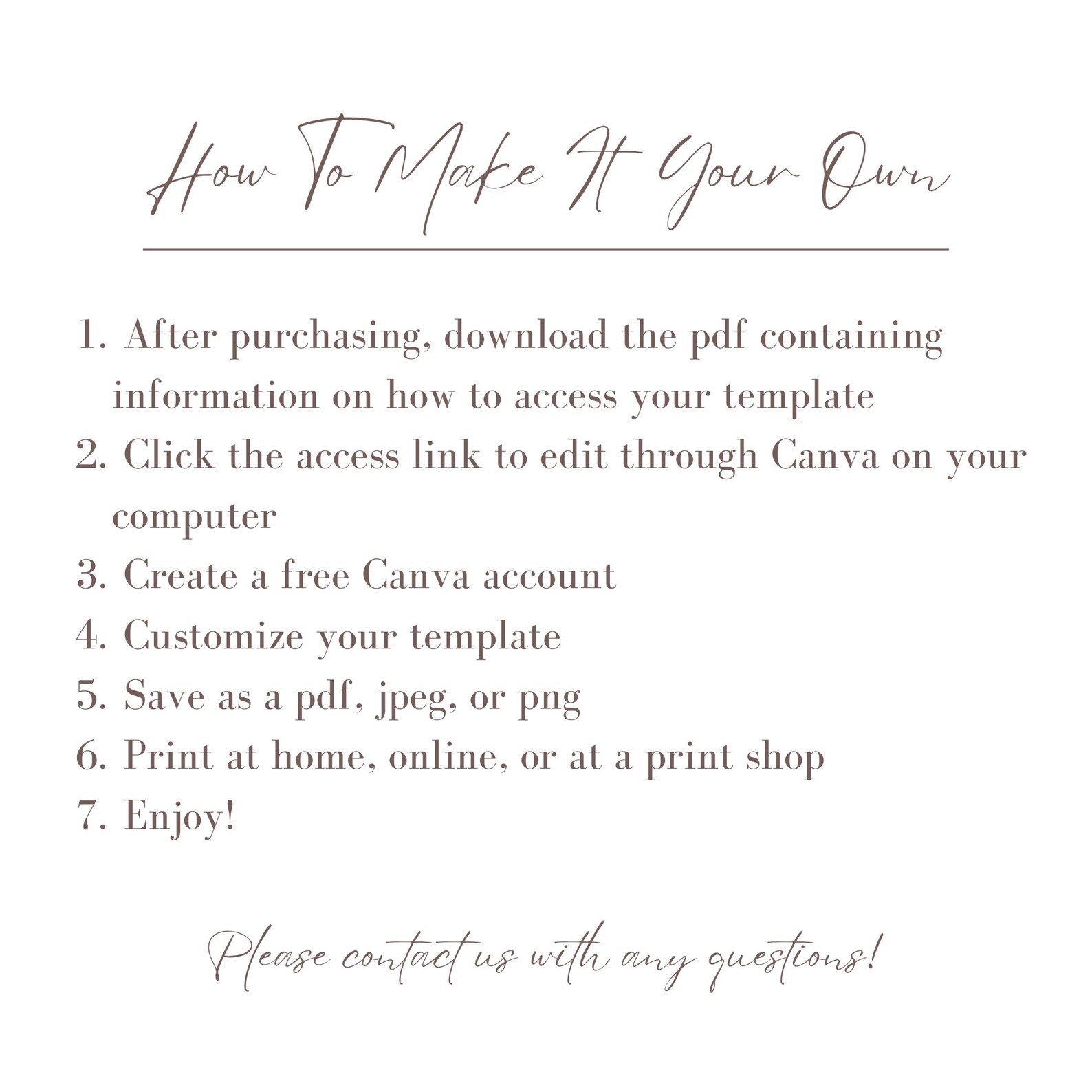 How To Make It Your Own

1. After purchasing, download the pdf containing information on how to access your template
2. Click the access link to edit through Canva on your computer
3. Create a free Canva account
4. Customize your template
5. Save as a pdf, jpeg, or png
6. Print at home, online, or at a print shop
7. Enjoy!

Please contact us with any questions!