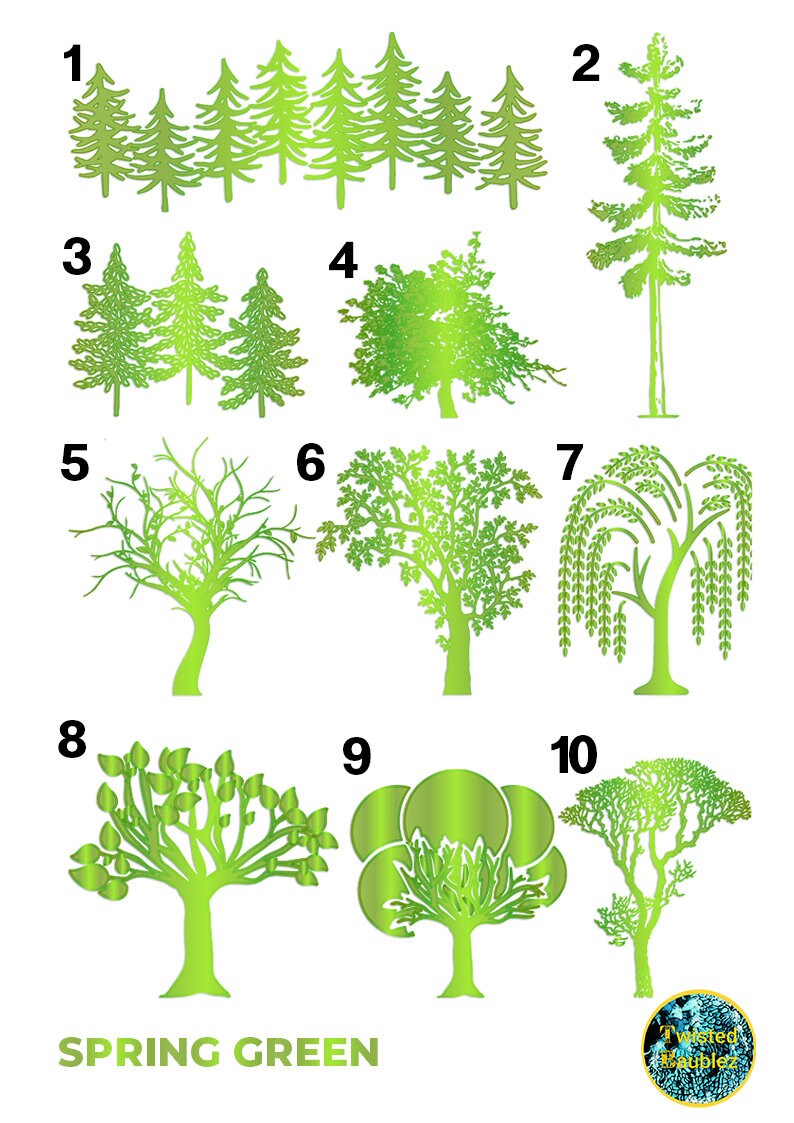 1

2

3

4

5

6

7

8

9

10

SPRING GREEN

Twisted Baublez