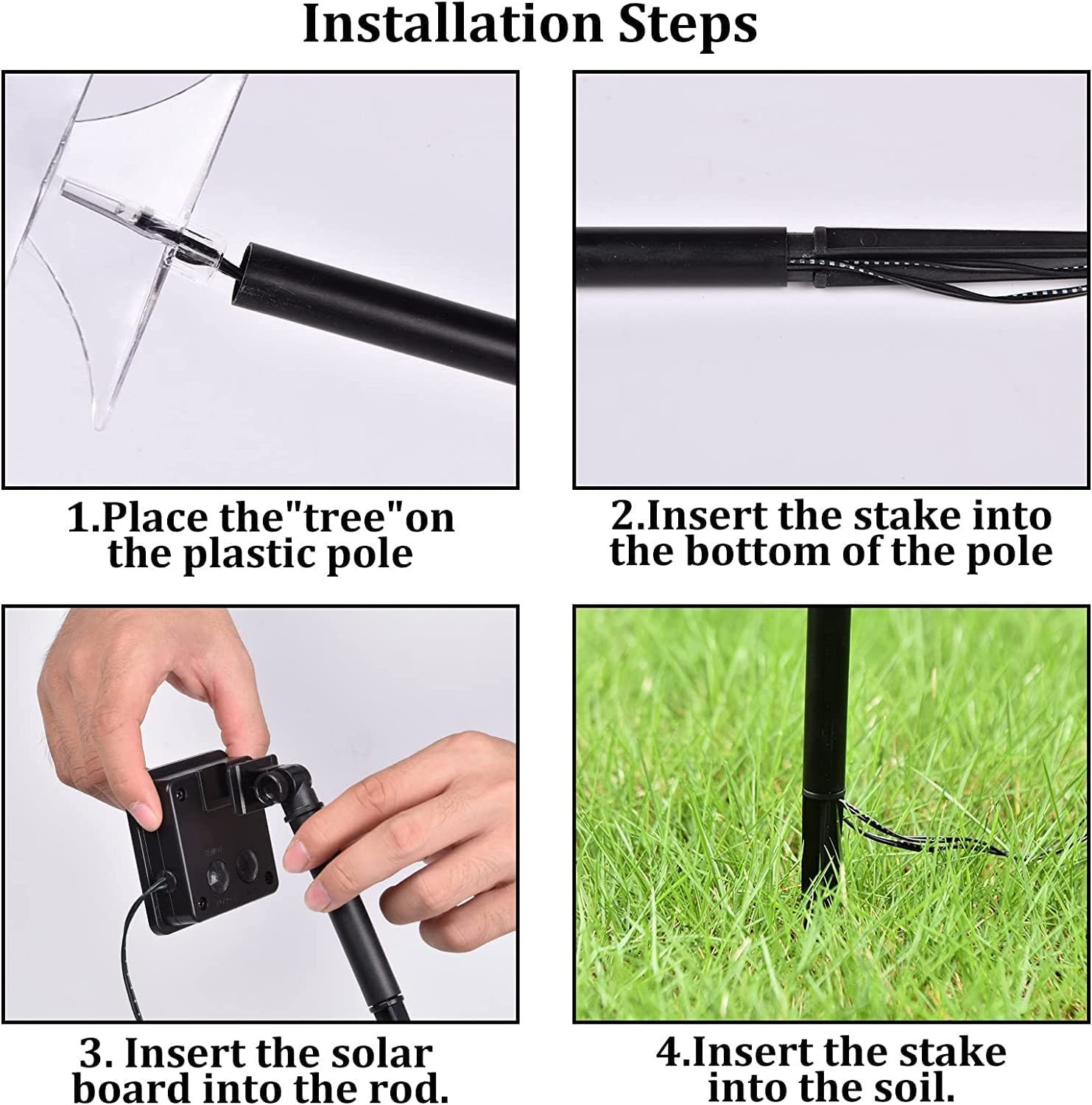 Installation Steps

1.Place the"tree"on the plastic pole

2.Insert the stake into the bottom of the pole

3. Insert the solar board into the rod.

4.Insert the stake into the soil.