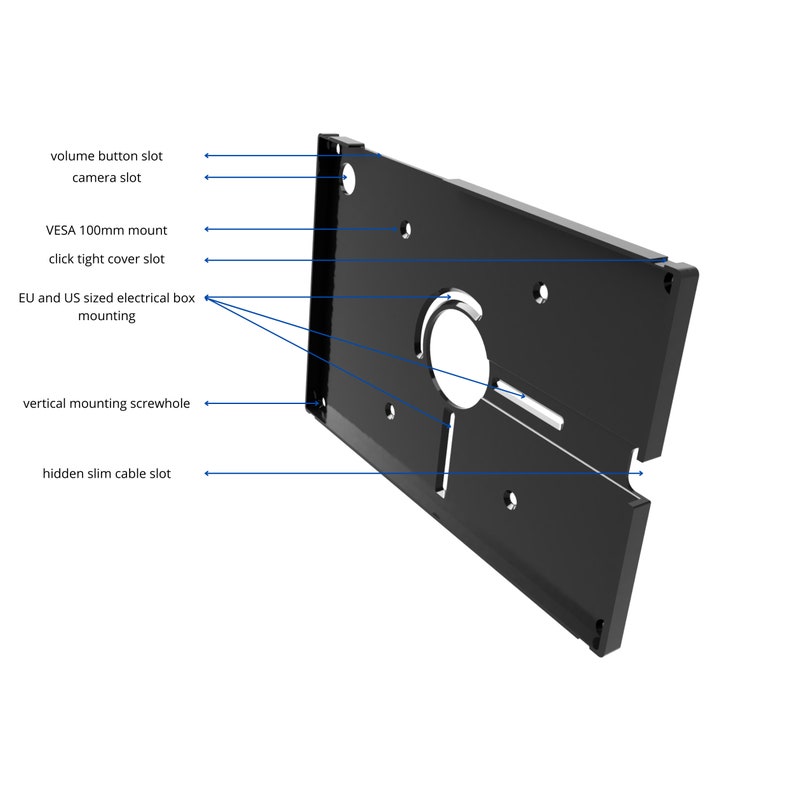 volume button slot

camera slot

VESA 100mm mount

click tight cover slot

EU and US sized electrical box mounting

vertical mounting screwhole

hidden slim cable slot