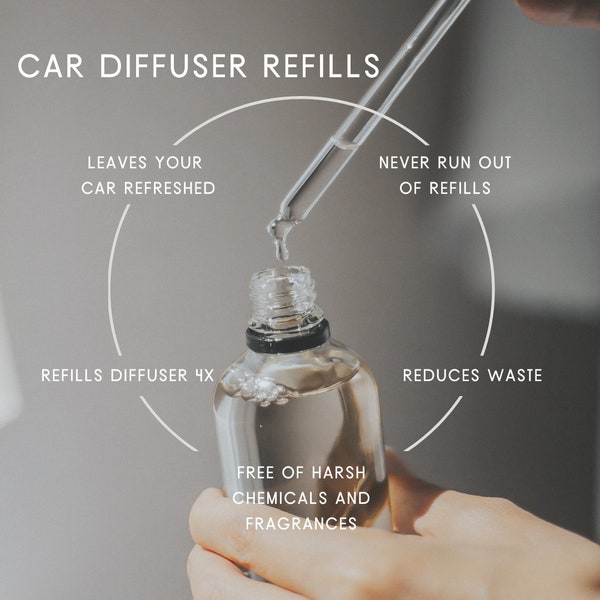 CAR DIFFUSER REFILLS

LEAVES YOUR CAR REFRESHED

NEVER RUN OUT OF REFILLS

REFILLS DIFFUSER 4X

REDUCES WASTE

FREE OF HARSH CHEMICALS AND FRAGRANCES