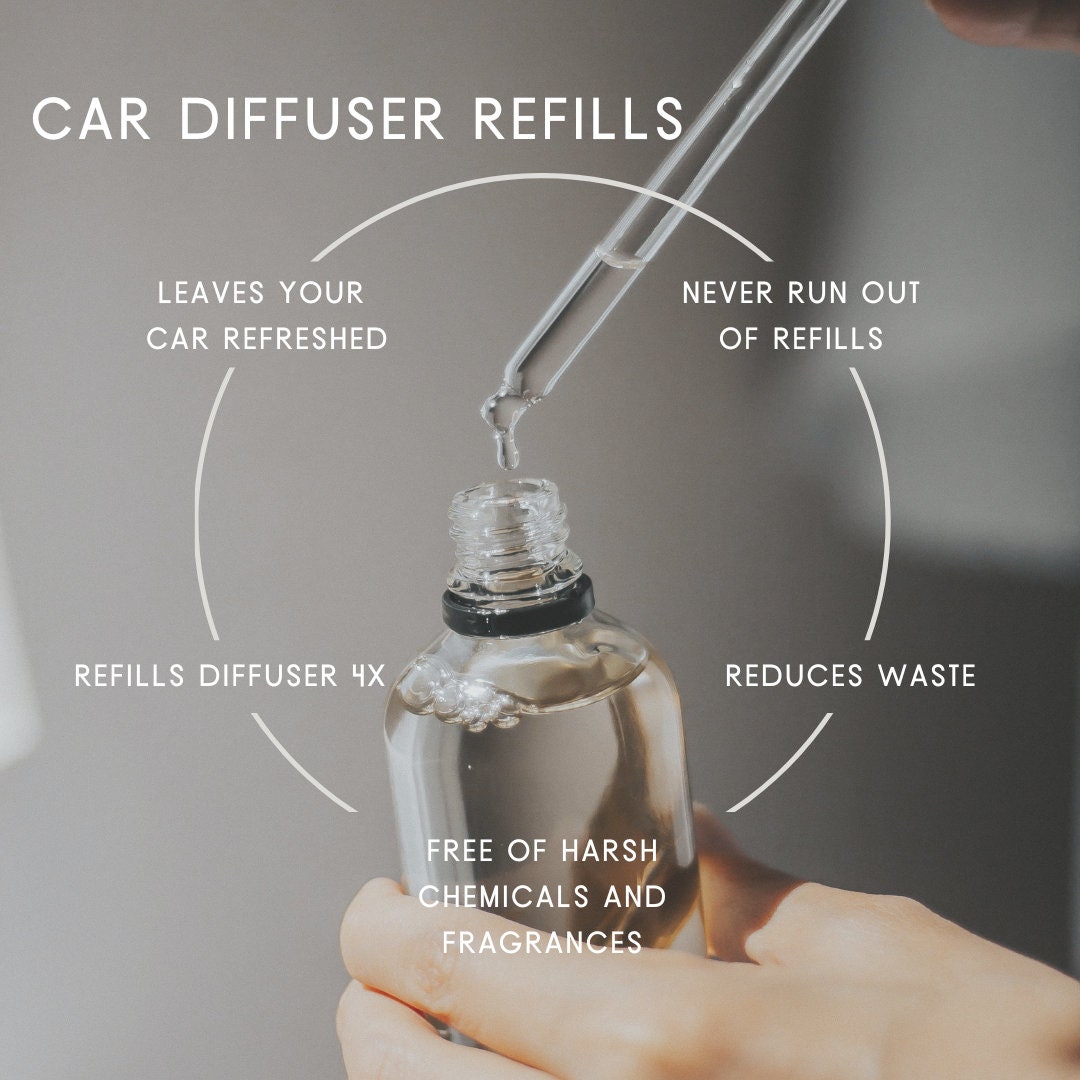 CAR DIFFUSER REFILLS

LEAVES YOUR CAR REFRESHED

NEVER RUN OUT OF REFILLS

REFILLS DIFFUSER 4X

REDUCES WASTE

FREE OF HARSH CHEMICALS AND FRAGRANCES