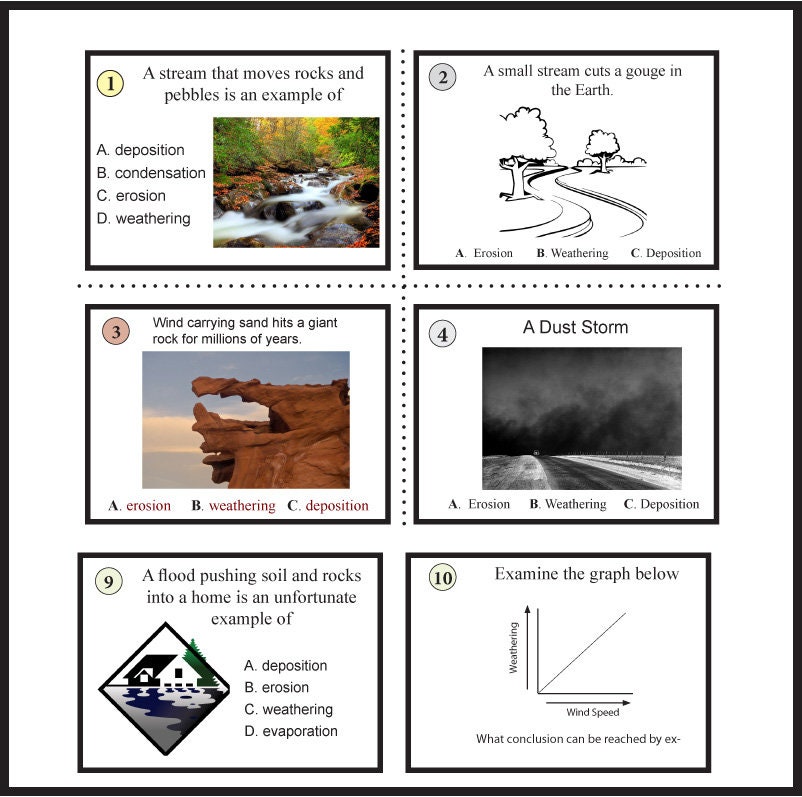 1 A stream that moves rocks and pebbles is an example of

A. deposition
B. condensation
C. erosion
D. weathering

2 A small stream cuts a gouge in the Earth.

A. Erosion B. Weathering C. Deposition

3 Wind carrying sand hits a giant rock for millions of years.

A. erosion B. weathering C. deposition

4 A Dust Storm

A. Erosion B. Weathering C. Deposition

9 A flood pushing soil and rocks into a home is an unfortunate example of

A. deposition
B. erosion
C. weathering
D. evaporation

10 Examine the graph below

Weathering

Wind Speed

What conclusion can be reached by ex-