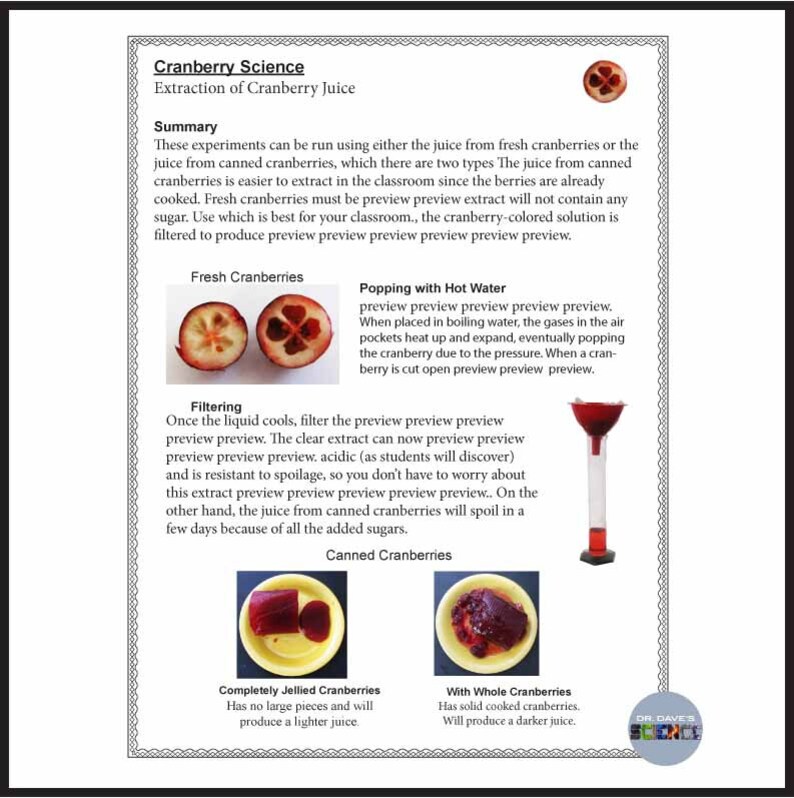 Cranberry Science
Extraction of Cranberry Juice

Summary
These experiments can be run using either the juice from fresh cranberries or the juice from canned cranberries, which there are two types The juice from canned cranberries is easier to extract in the classroom since the berries are already cooked. Fresh cranberries must be preview preview extract will not contain any sugar. Use which is best for your classroom., the cranberry-colored solution is filtered to produce preview preview preview preview preview preview.

Fresh Cranberries

Popping with Hot Water
preview preview preview preview preview. When placed in boiling water, the gases in the air pockets heat up and expand, eventually popping the cranberry due to the pressure. When a cranberry is cut open preview preview preview.

Filtering
Once the liquid cools, filter the preview preview preview preview preview. The clear extract can now preview preview preview preview preview. acidic (as students will discover) and is resistant to spoilage, so you don't have to worry about this extract preview preview preview preview preview.. On the other hand, the juice from canned cranberries will spoil in a few days because of all the added sugars.

Canned Cranberries

Completely Jellied Cranberries
Has no large pieces and will produce a lighter juice.

With Whole Cranberries
Has solid cooked cranberries. Will produce a darker juice.

DR. DAVE'S SCIENCE