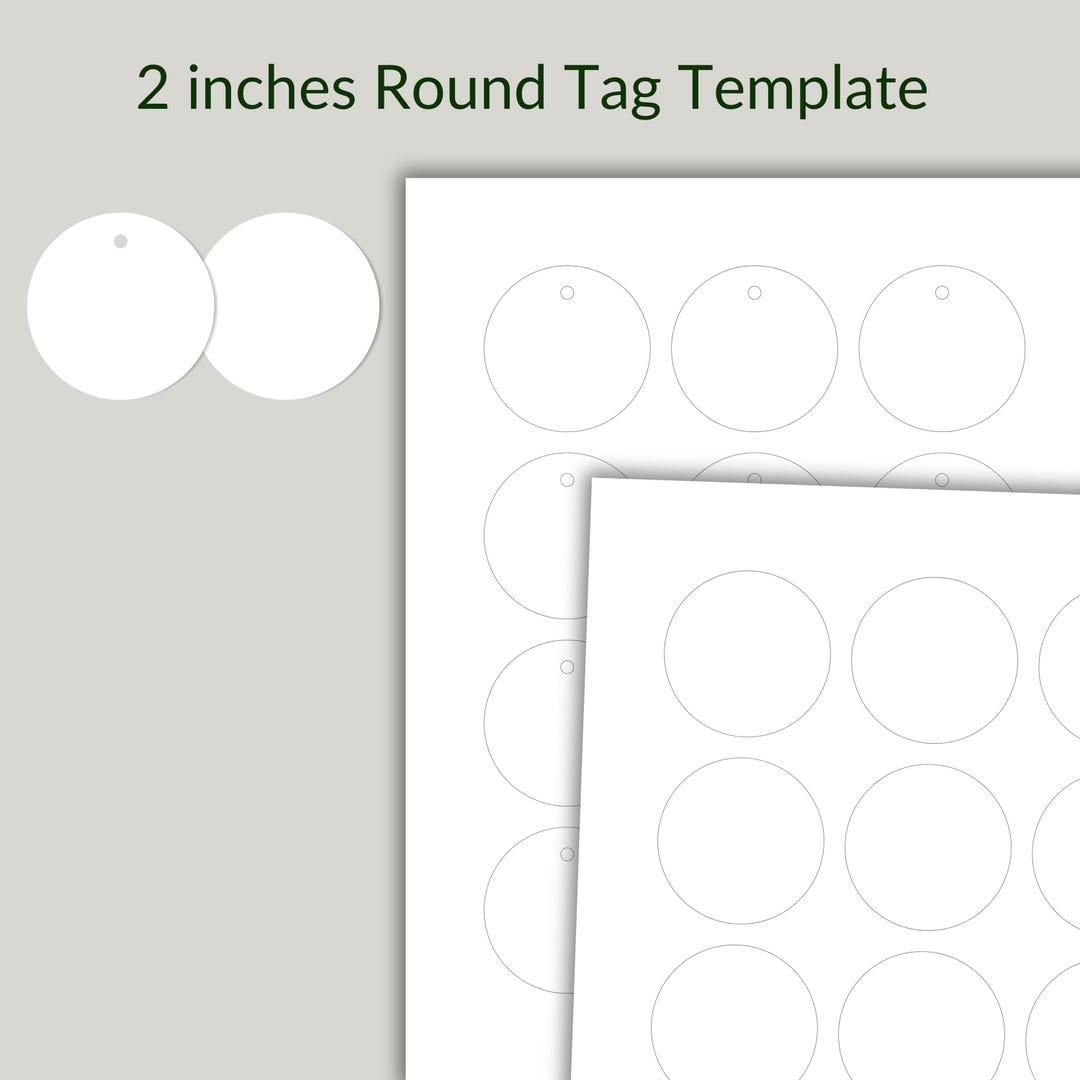 2 inches Round Tag Template