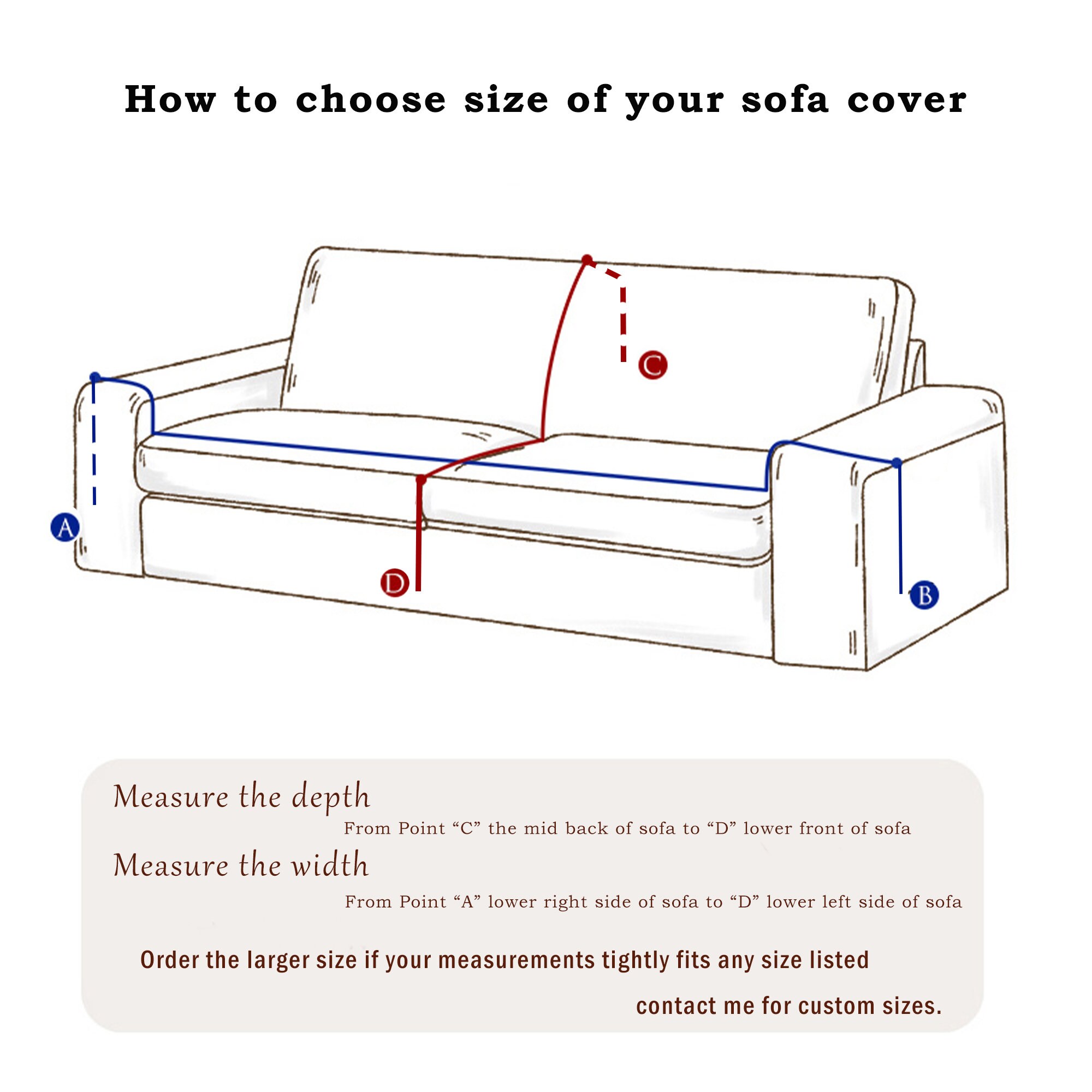 How to choose size of your sofa cover

C

A

D

B

Measure the depth

From Point “C” the mid back of sofa to “D” lower front of sofa

Measure the width

From Point “A” lower right side of sofa to “D” lower left side of sofa

Order the larger size if your measurements tightly fits any size listed

contact me for custom sizes.