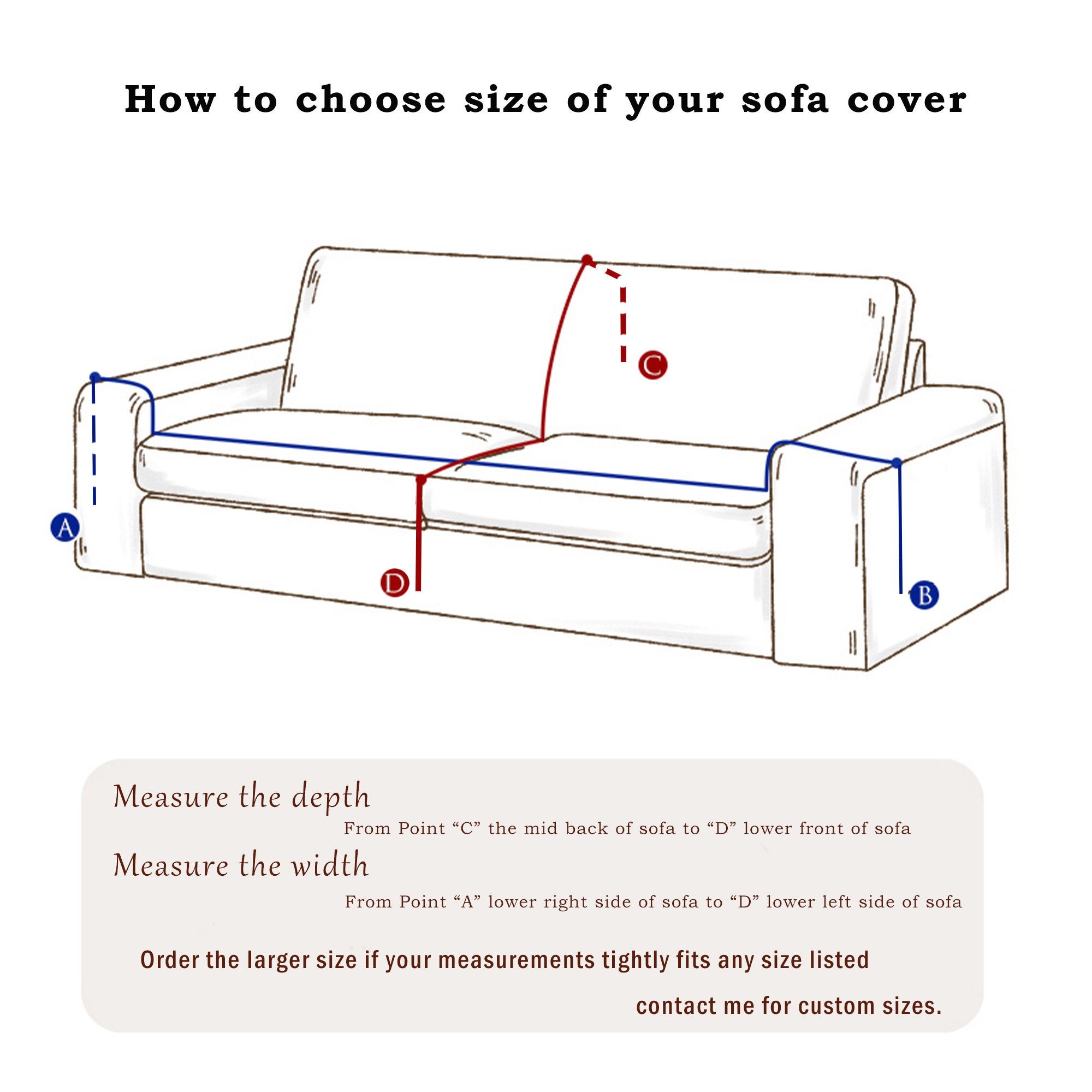 How to choose size of your sofa cover

C

A

D

B

Measure the depth

From Point “C” the mid back of sofa to “D” lower front of sofa

Measure the width

From Point “A” lower right side of sofa to “D” lower left side of sofa

Order the larger size if your measurements tightly fits any size listed

contact me for custom sizes.