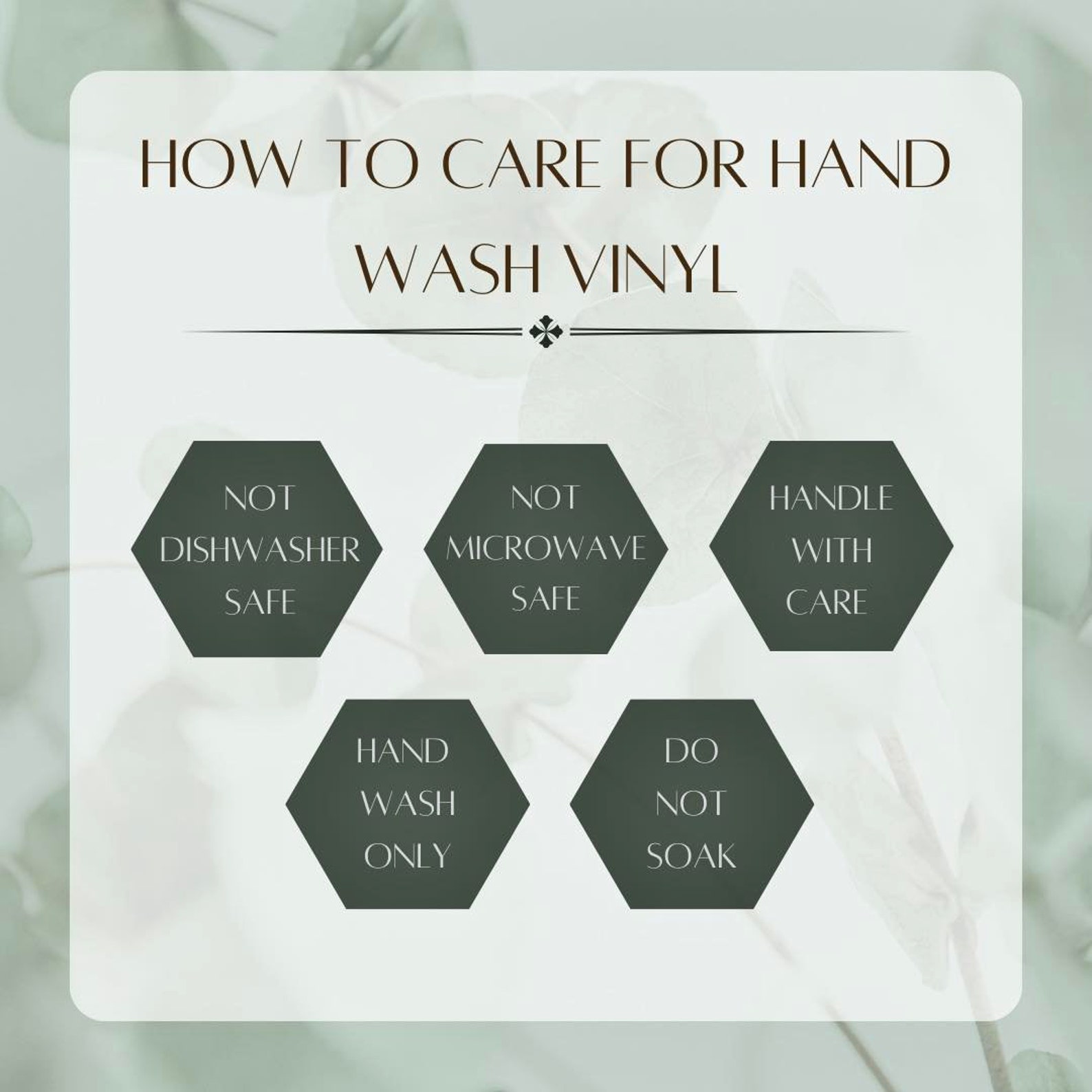 HOW TO CARE FOR HAND WASH VINYL

NOT DISHWASHER SAFE

NOT MICROWAVE SAFE

HANDLE WITH CARE

HAND WASH ONLY

DO NOT SOAK