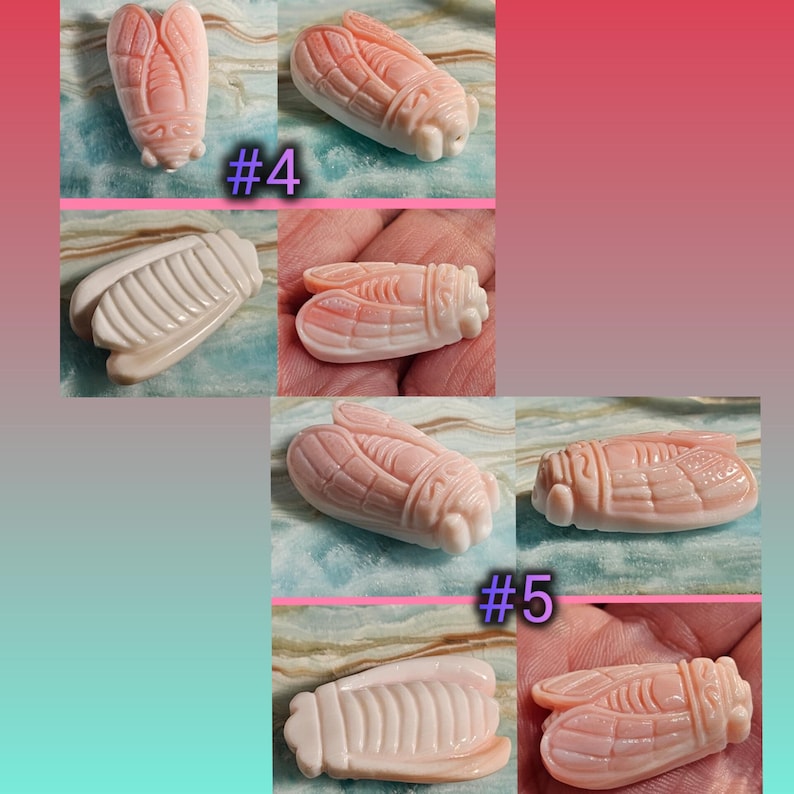 #4

#5