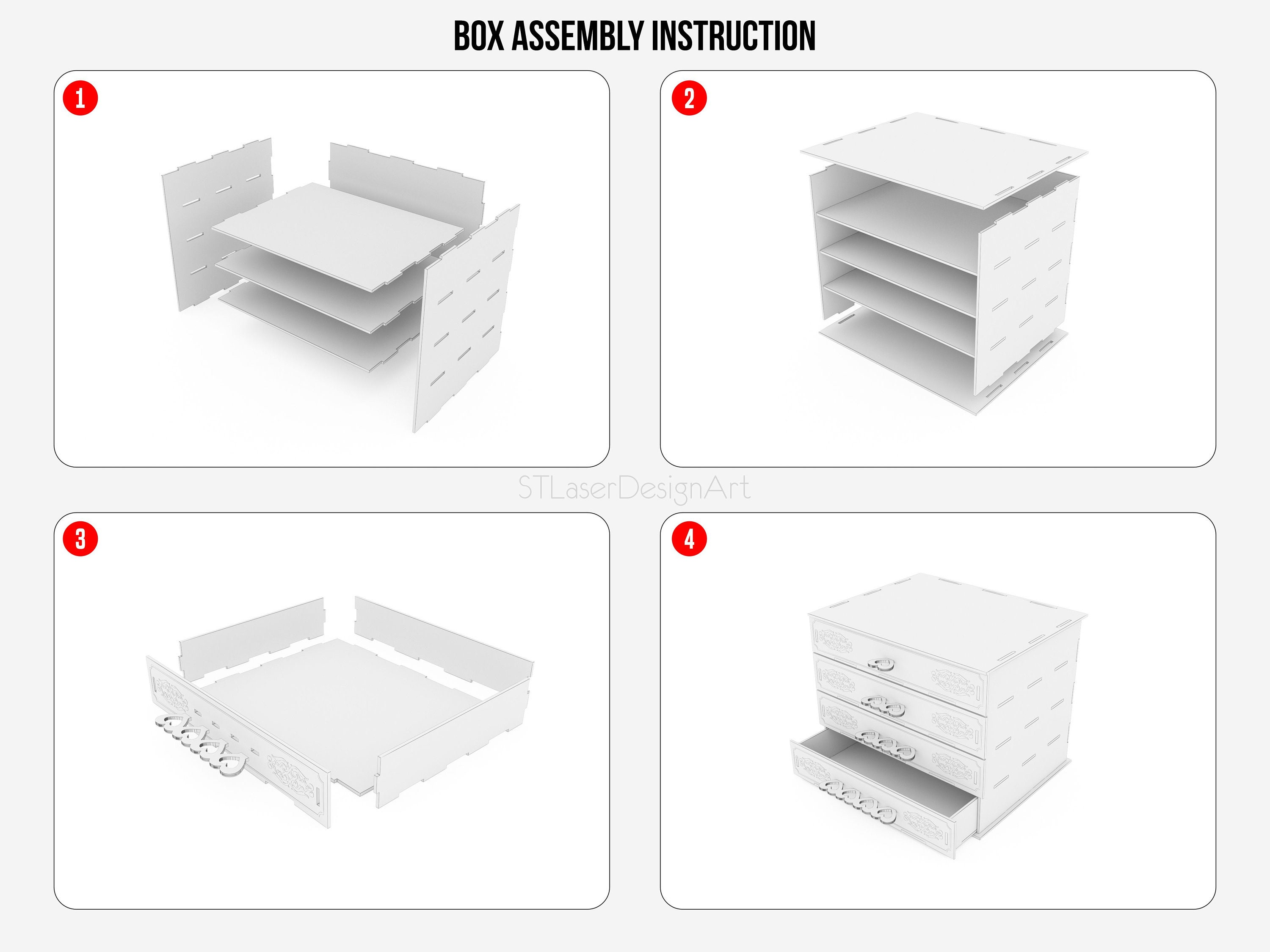 BOX ASSEMBLY INSTRUCTION

1

2

STLaserDesignArt

3

4