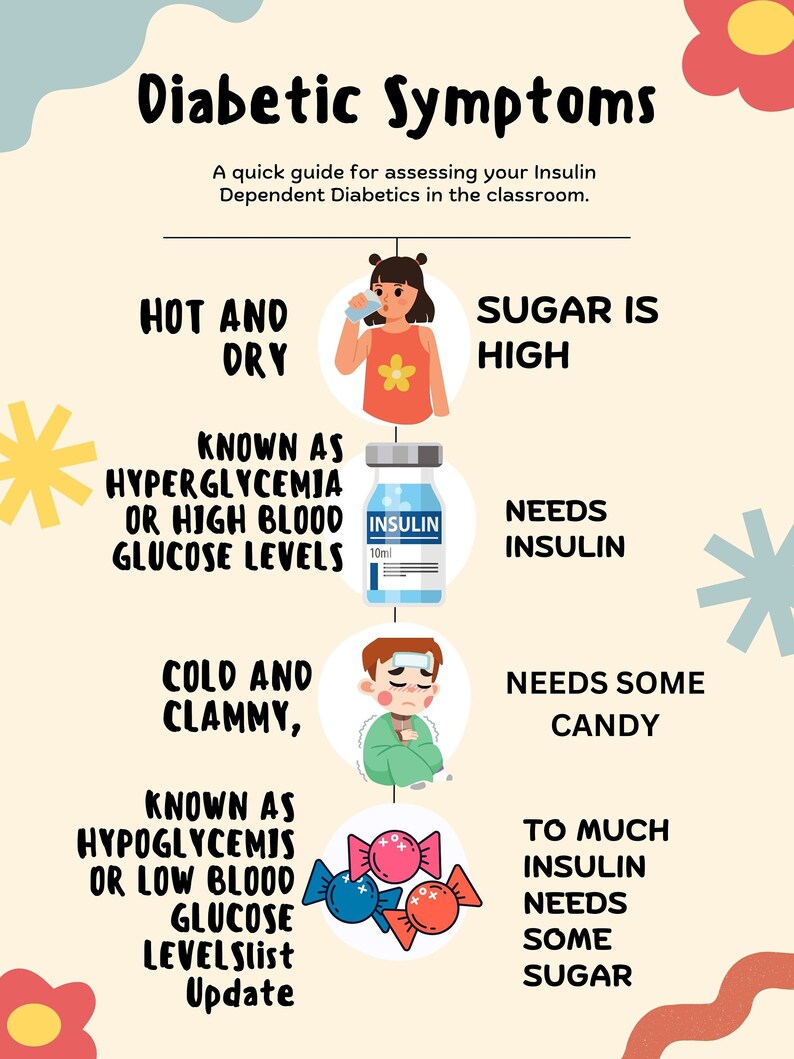 Diabetic Symptoms

A quick guide for assessing your Insulin Dependent Diabetics in the classroom.

HOT AND DRY

SUGAR IS HIGH

KNOWN AS HYPERGLYCEMIA OR HIGH BLOOD GLUCOSE LEVELS

INSULIN
10ml

NEEDS INSULIN

COLD AND CLAMMY,

NEEDS SOME CANDY

KNOWN AS HYPOGLYCEMIS OR LOW BLOOD GLUCOSE LEVELSlist Update

TO MUCH INSULIN NEEDS SOME SUGAR