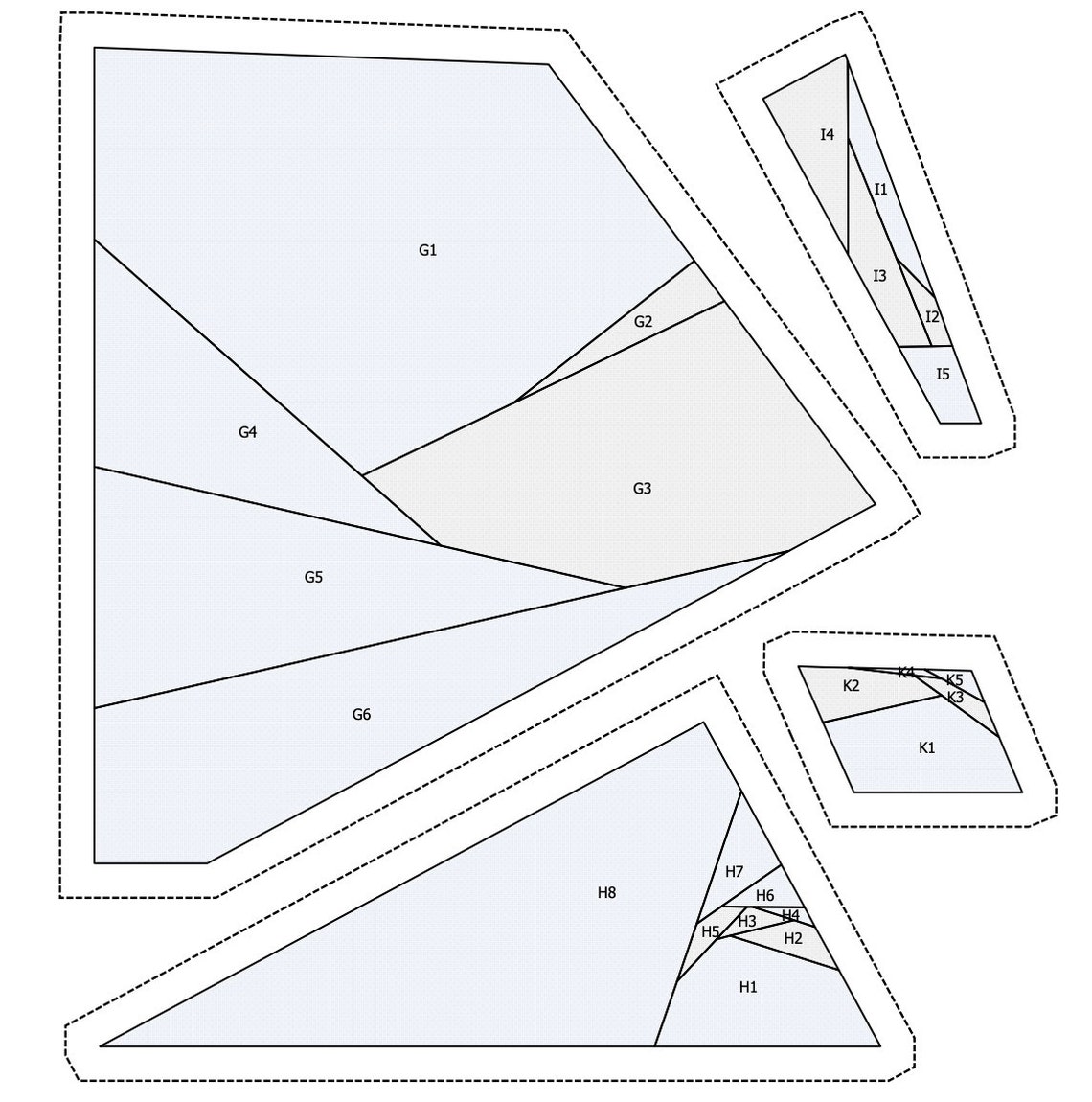 G1
G2
G4
G3
G5
G6
I4
I1
I3
I2
I5
K2
K4
K5
K3
K1
H8
H7
H6
H4
H5
H3
H2
H1