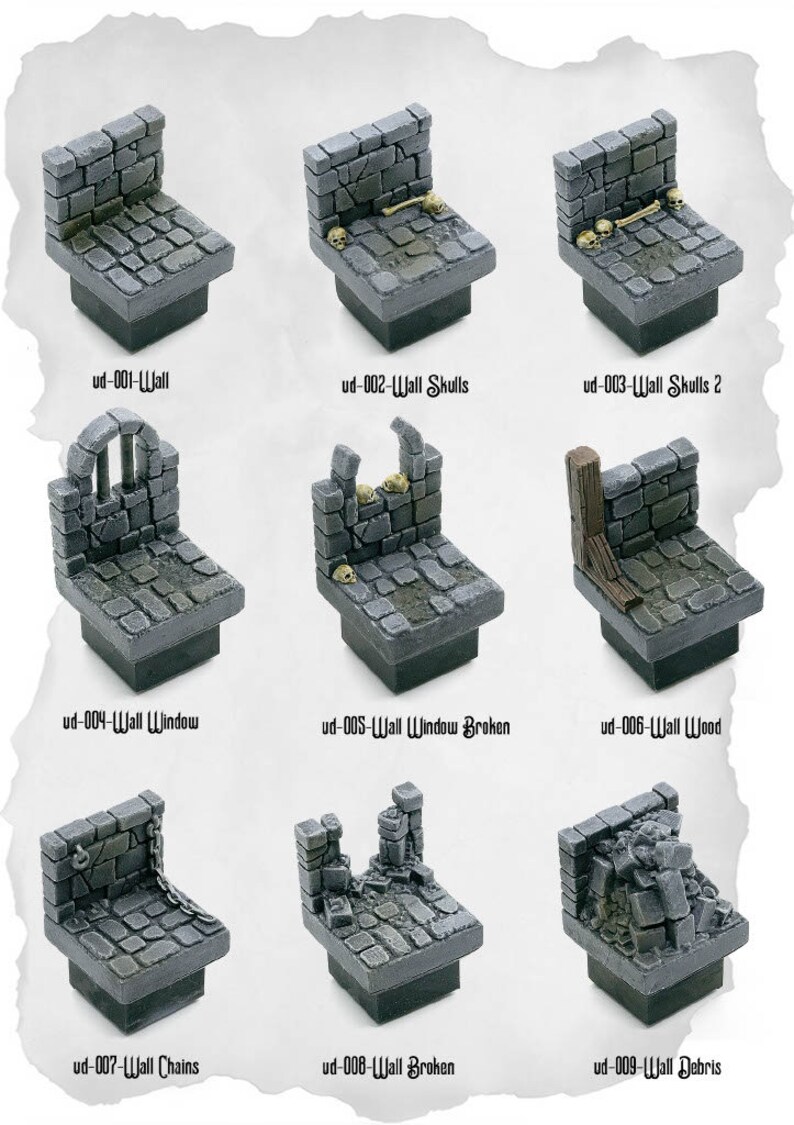 ud-001-Wall

ud-002-Wall Skulls

ud-003-Wall Skulls 2

ud-004-Wall Window

ud-005-Wall Window Broken

ud-006-Wall Wood

ud-007-Wall Chains

ud-008-Wall Broken

ud-009-Wall Debris