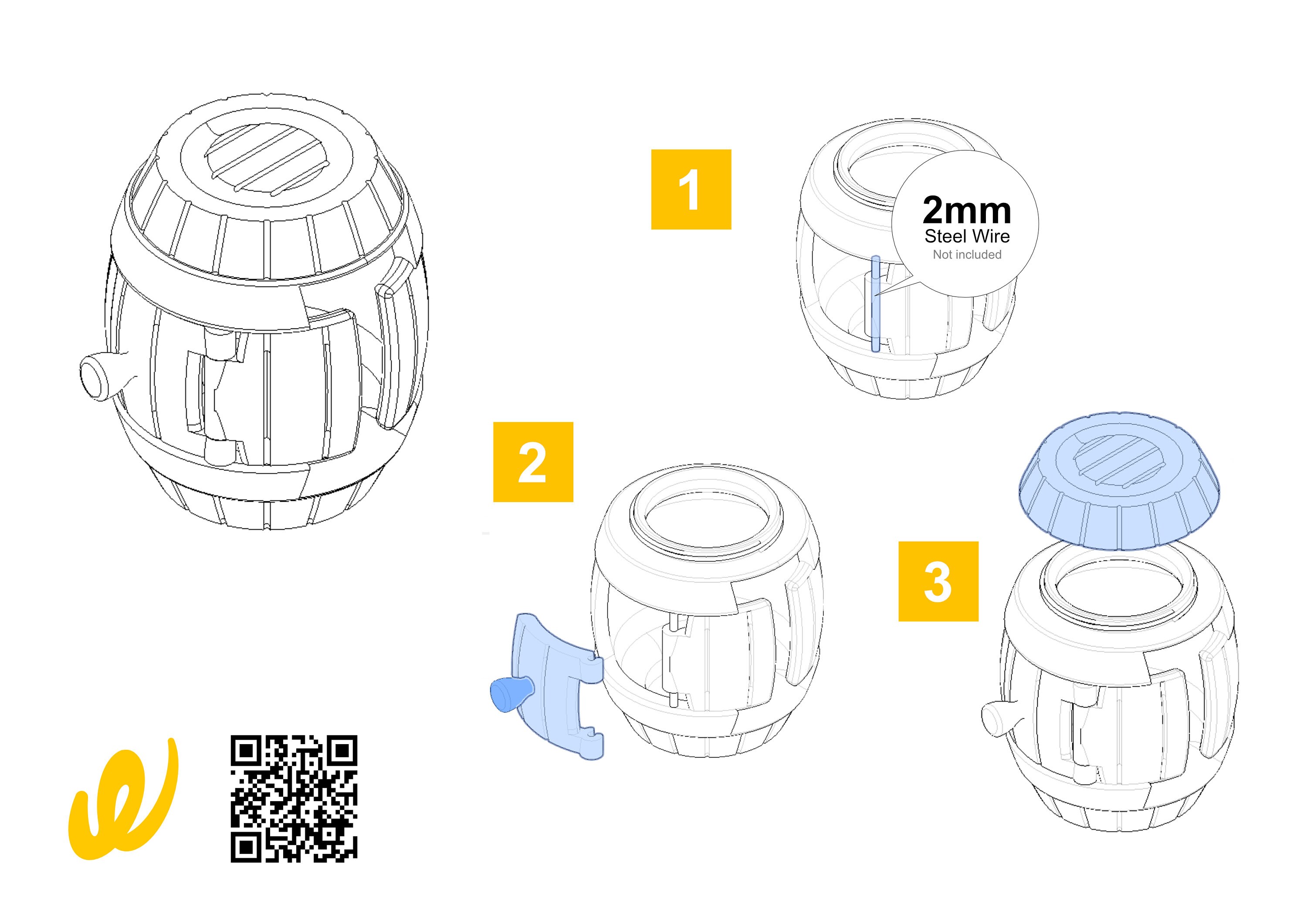 1

2mm
Steel Wire
Not included

2

3