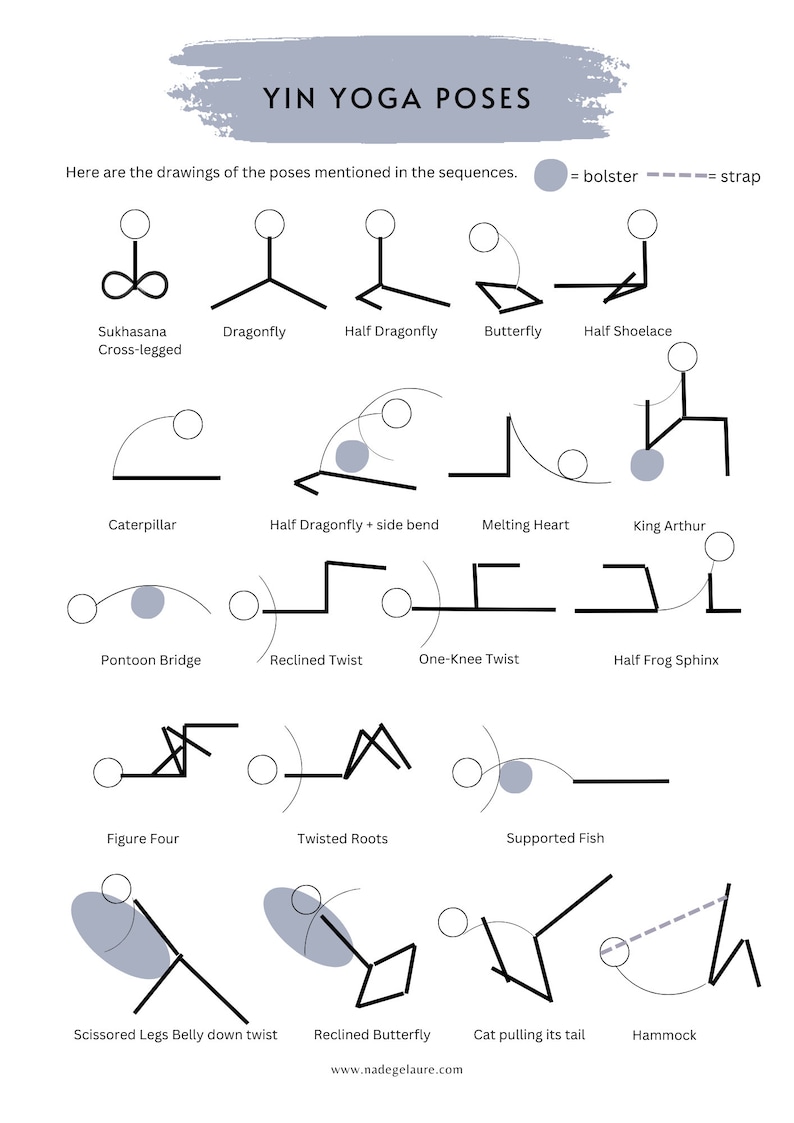 YIN YOGA POSES

Here are the drawings of the poses mentioned in the sequences. = bolster = strap

Sukhasana Cross-legged
Dragonfly
Half Dragonfly
Butterfly
Half Shoelace

Caterpillar
Half Dragonfly + side bend
Melting Heart
King Arthur

Pontoon Bridge
Reclined Twist
One-Knee Twist
Half Frog Sphinx

Figure Four
Twisted Roots
Supported Fish

Scissored Legs Belly down twist
Reclined Butterfly
Cat pulling its tail
Hammock

www.nadegelaure.com