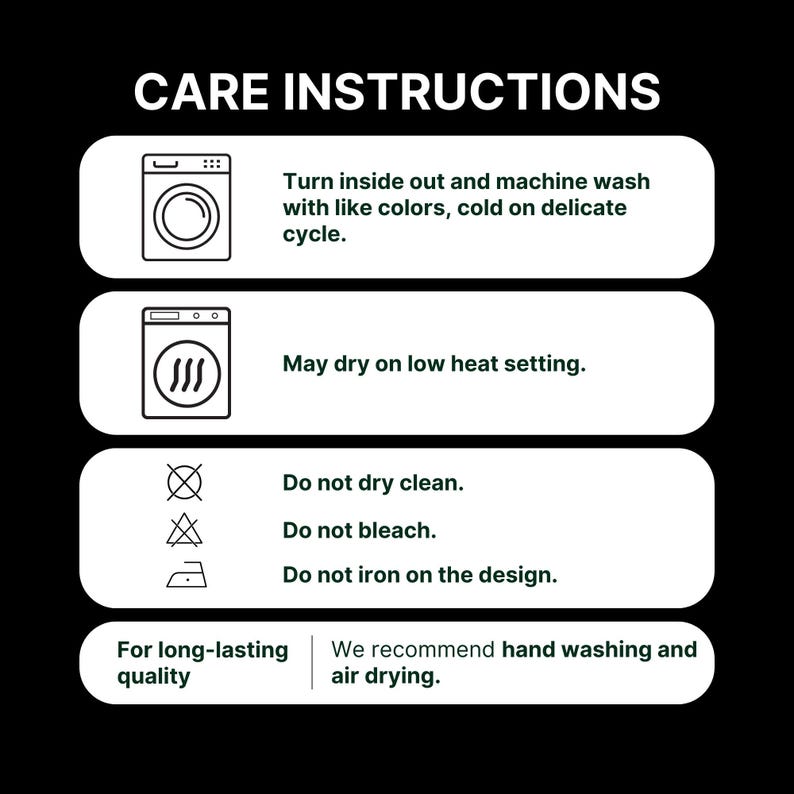 CARE INSTRUCTIONS

Turn inside out and machine wash with like colors, cold on delicate cycle.

May dry on low heat setting.

Do not dry clean.

Do not bleach.

Do not iron on the design.

For long-lasting quality

We recommend hand washing and air drying.