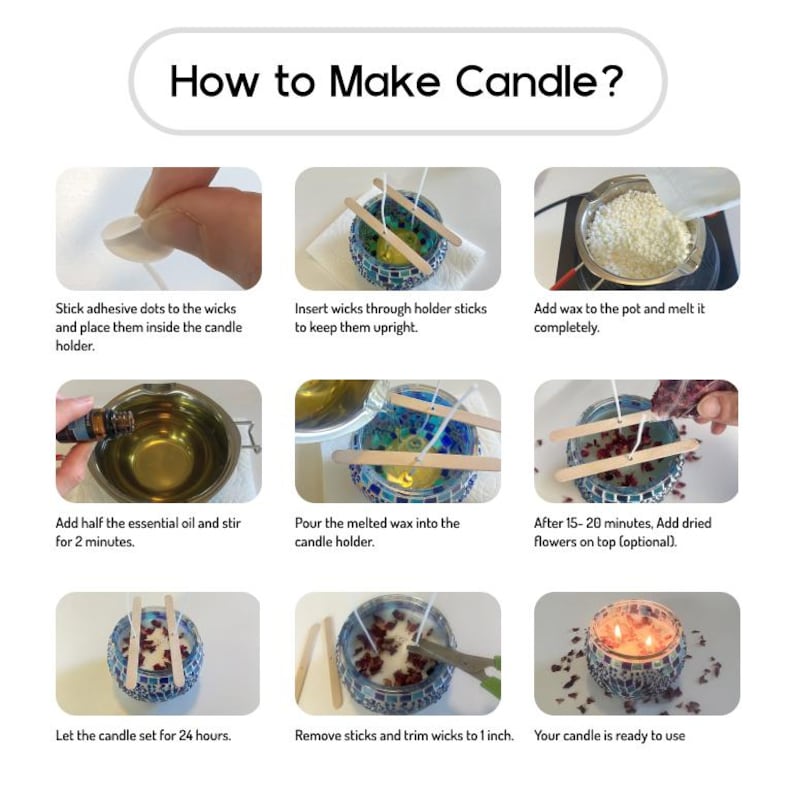 How to Make Candle?

Stick adhesive dots to the wicks and place them inside the candle holder.

Insert wicks through holder sticks to keep them upright.

Add wax to the pot and melt it completely.

Add half the essential oil and stir for 2 minutes.

Pour the melted wax into the candle holder.

After 15- 20 minutes, Add dried flowers on top (optional).

Let the candle set for 24 hours.

Remove sticks and trim wicks to 1 inch.

Your candle is ready to use