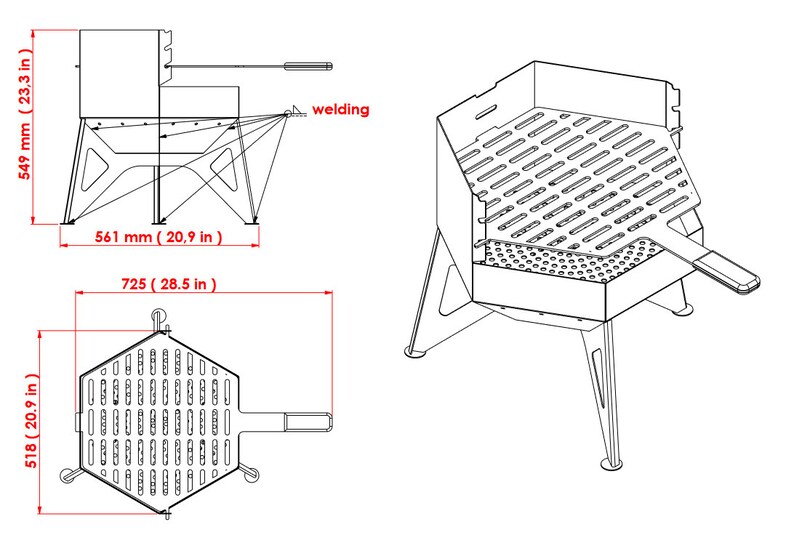 549 mm ( 23,3 in )

welding

561 mm ( 20,9 in )

725 ( 28.5 in )

518 ( 20.9 in )