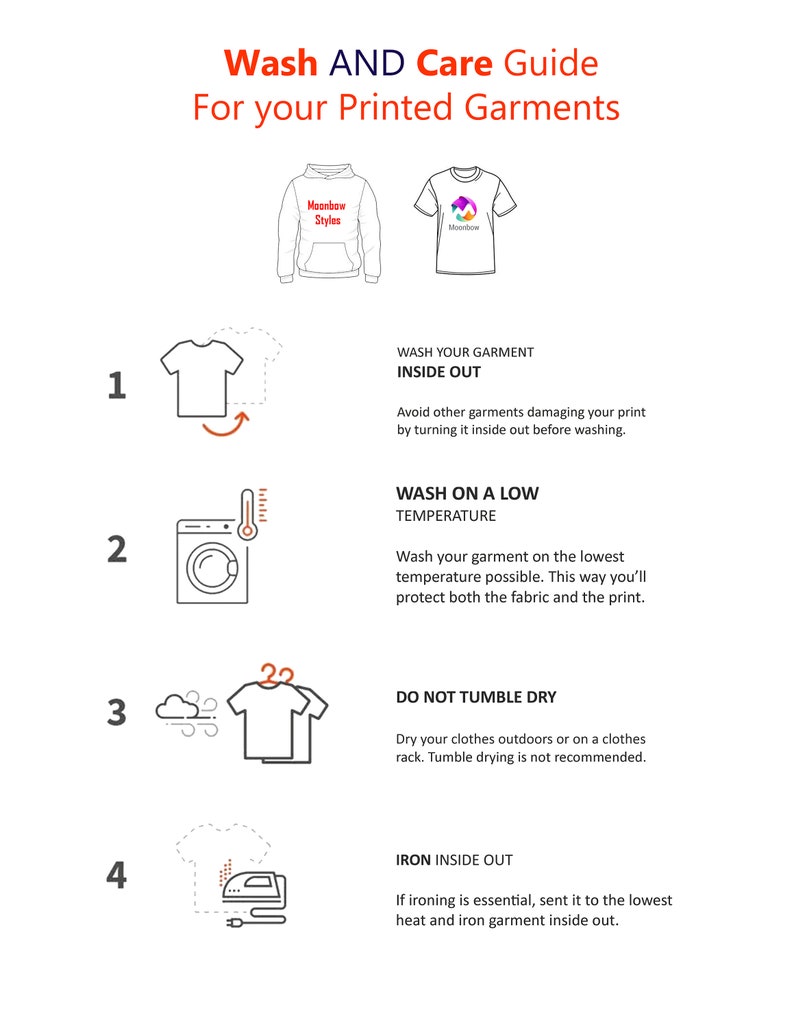 Wash AND Care Guide
For your Printed Garments

Moonbow Styles

Moonbow

1

WASH YOUR GARMENT
INSIDE OUT

Avoid other garments damaging your print by turning it inside out before washing.

2

WASH ON A LOW
TEMPERATURE

Wash your garment on the lowest temperature possible. This way you'll protect both the fabric and the print.

3

DO NOT TUMBLE DRY

Dry your clothes outdoors or on a clothes rack. Tumble drying is not recommended.

4

IRON INSIDE OUT

If ironing is essential, sent it to the lowest heat and iron garment inside out.