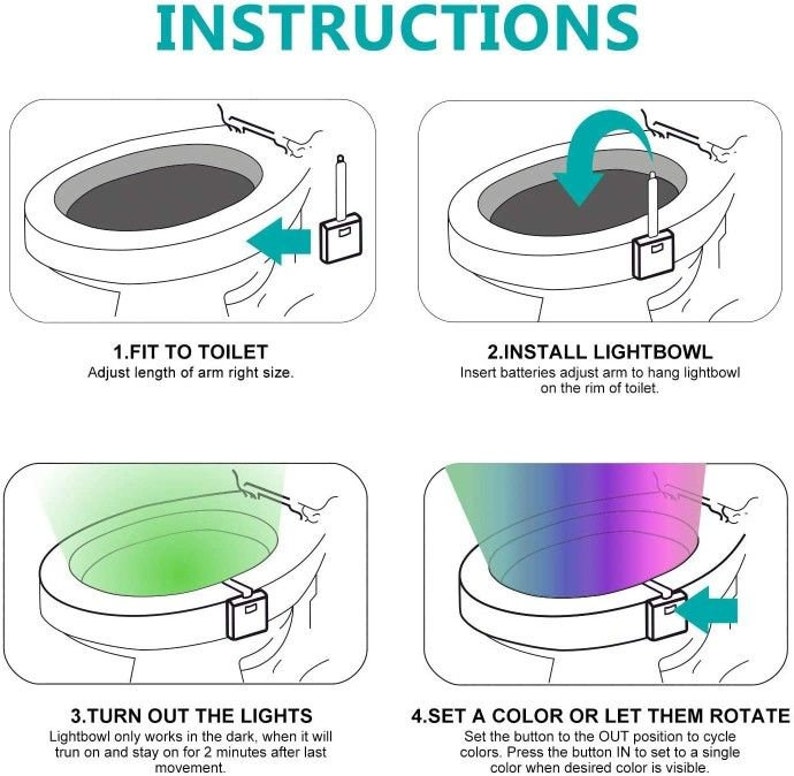 INSTRUCTIONS

1.FIT TO TOILET
Adjust length of arm right size.

2.INSTALL LIGHTBOWL
Insert batteries adjust arm to hang lightbowl on the rim of toilet.

3.TURN OUT THE LIGHTS
Lightbowl only works in the dark, when it will trun on and stay on for 2 minutes after last movement.

4.SET A COLOR OR LET THEM ROTATE
Set the button to the OUT position to cycle colors. Press the button IN to set to a single color when desired color is visible.