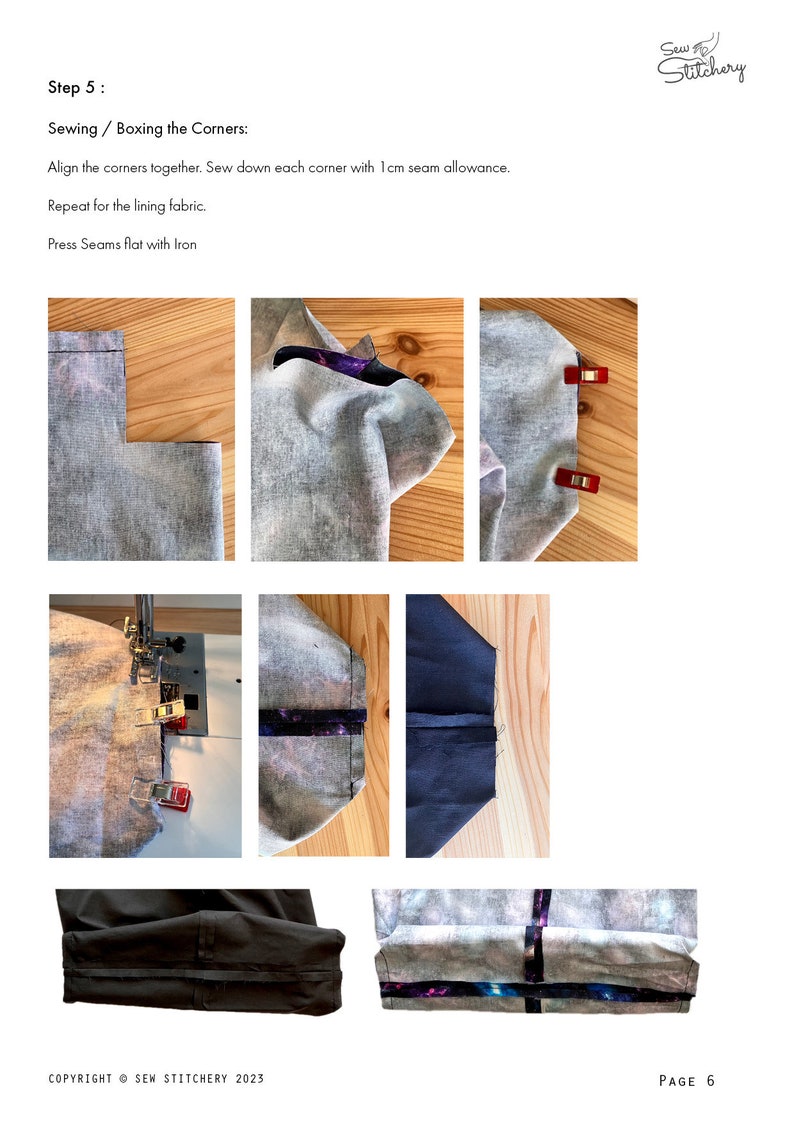 Sew Stitchery

Step 5 :

Sewing / Boxing the Corners:

Align the corners together. Sew down each corner with 1cm seam allowance.

Repeat for the lining fabric.

Press Seams flat with Iron

COPYRIGHT © SEW STITCHERY 2023

PAGE 6