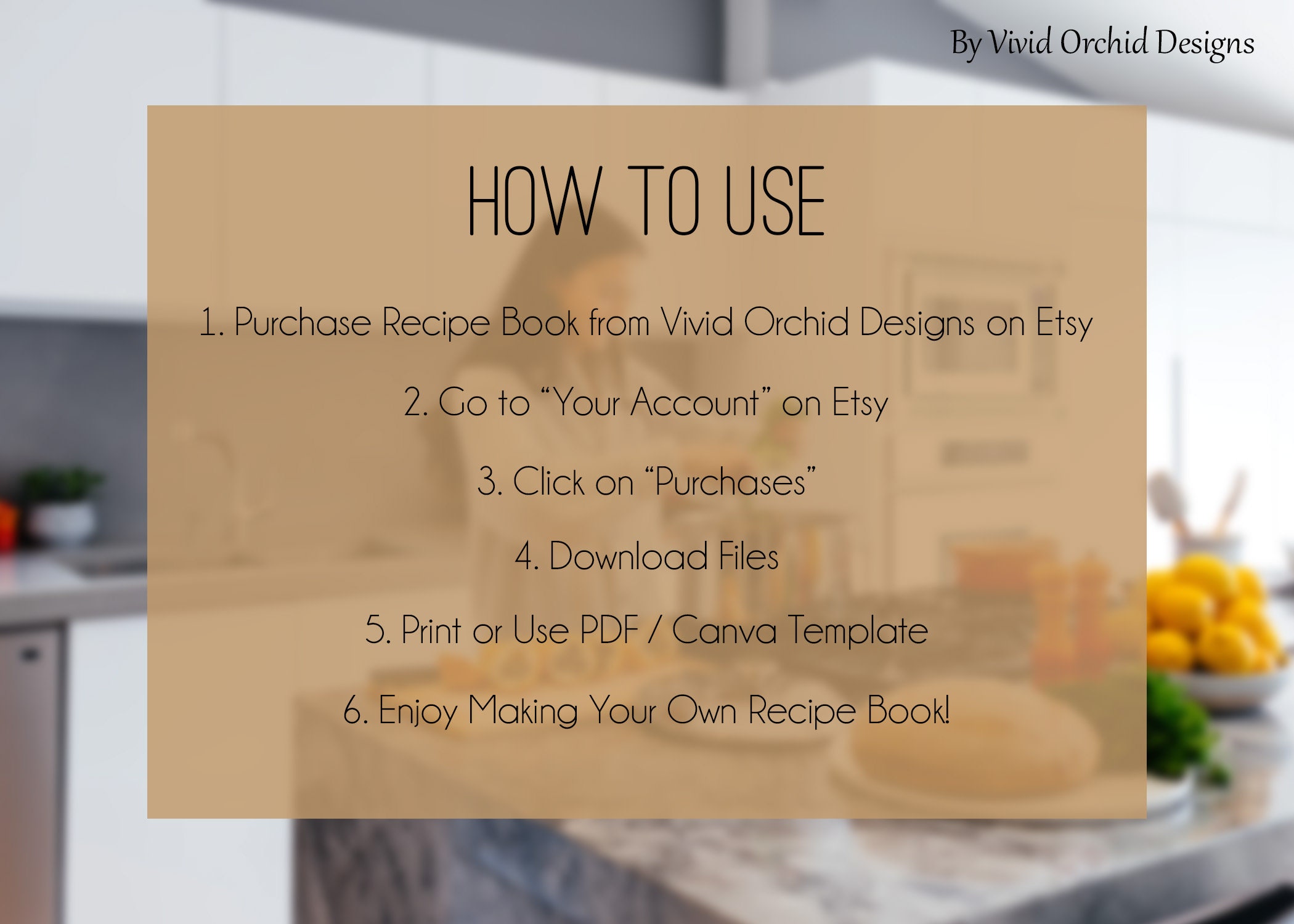 By Vivid Orchid Designs

HOW TO USE

1. Purchase Recipe Book from Vivid Orchid Designs on Etsy

2. Go to “Your Account” on Etsy

3. Click on “Purchases”

4. Download Files

5. Print or Use PDF / Canva Template

6. Enjoy Making Your Own Recipe Book!