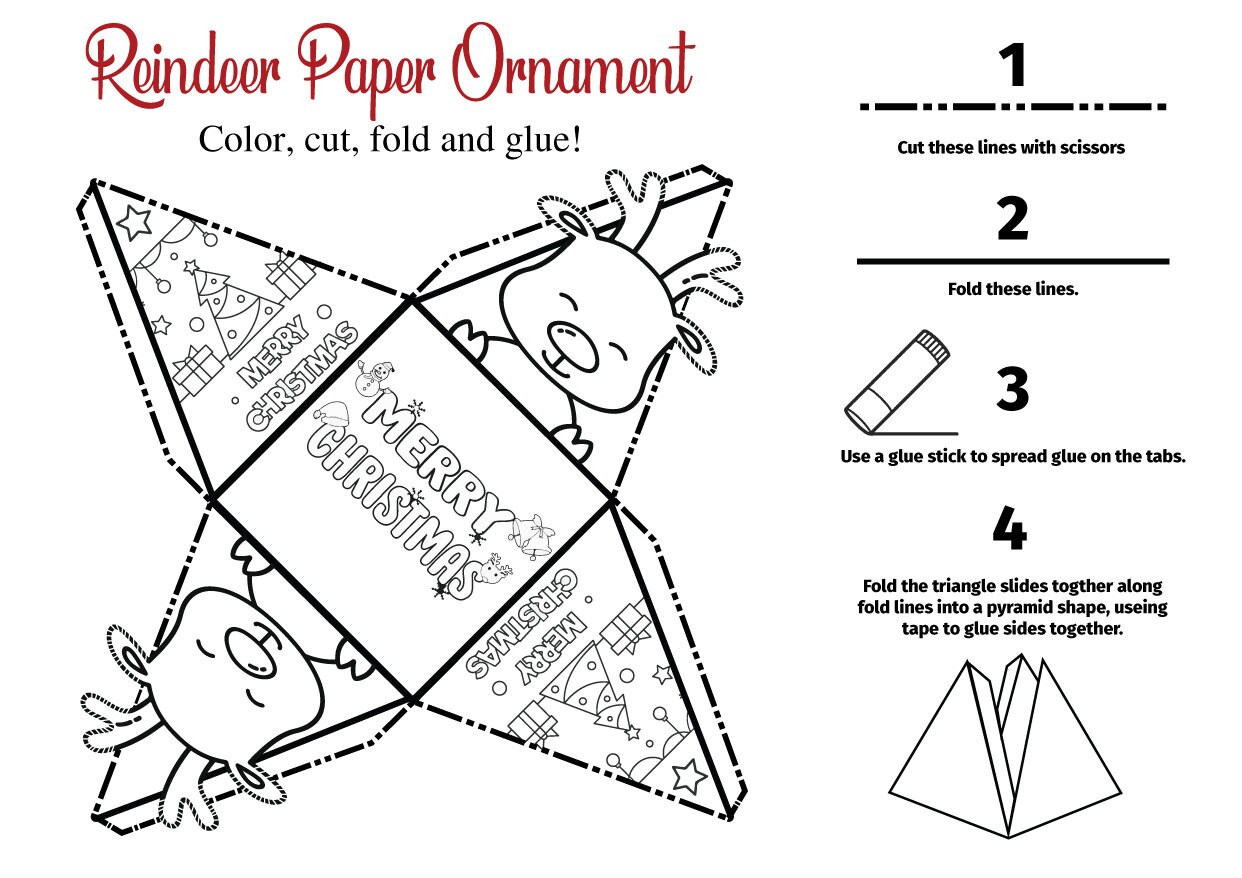 Reindeer Paper Ornament

Color, cut, fold and glue!

MERRY CHRISTMAS

MERRY CHRISTMAS

MERRY CHRISTMAS

1

Cut these lines with scissors

2

Fold these lines.

3

Use a glue stick to spread glue on the tabs.

4

Fold the triangle slides togther along fold lines into a pyramid shape, useing tape to glue sides together.