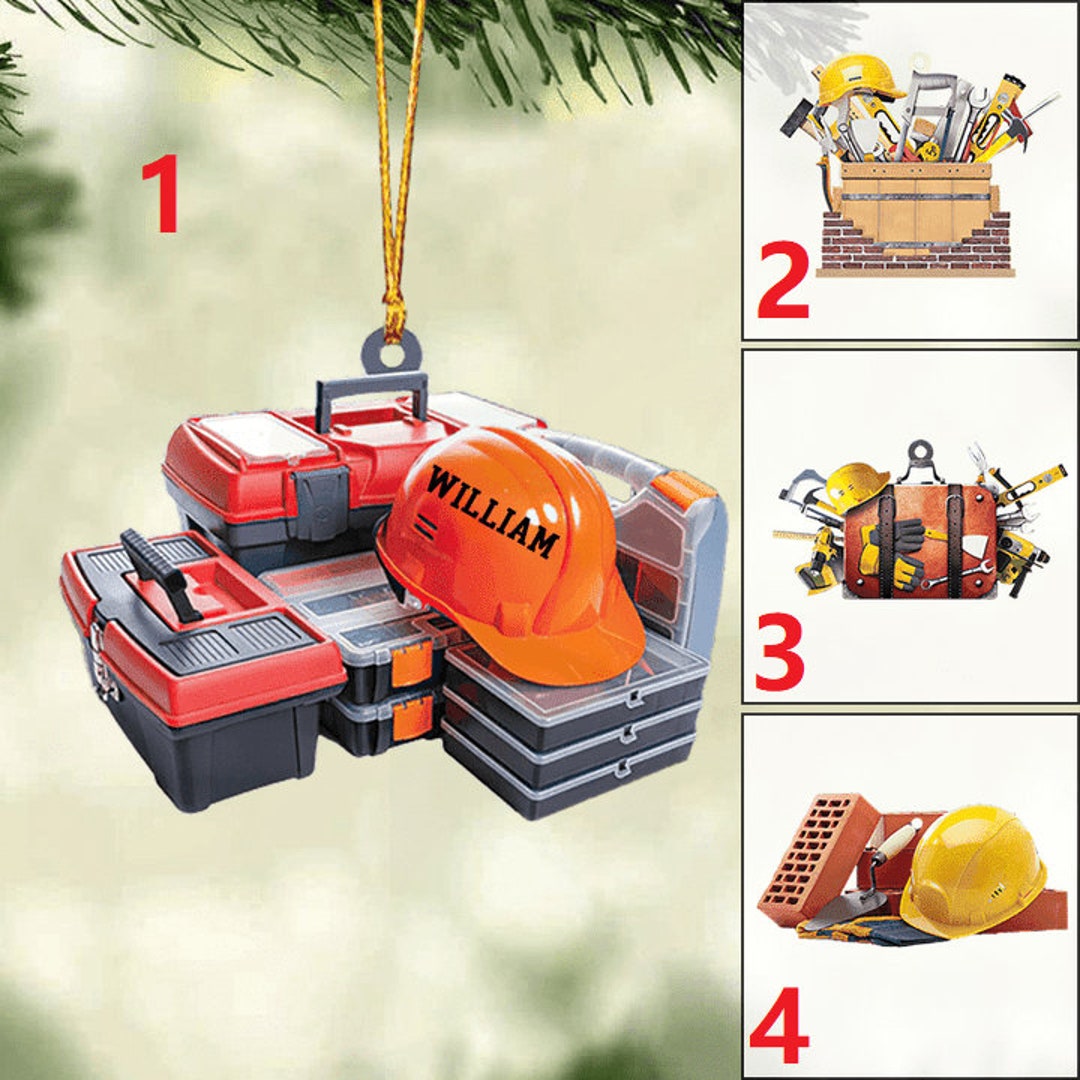 1

WILLIAM

2

3

4