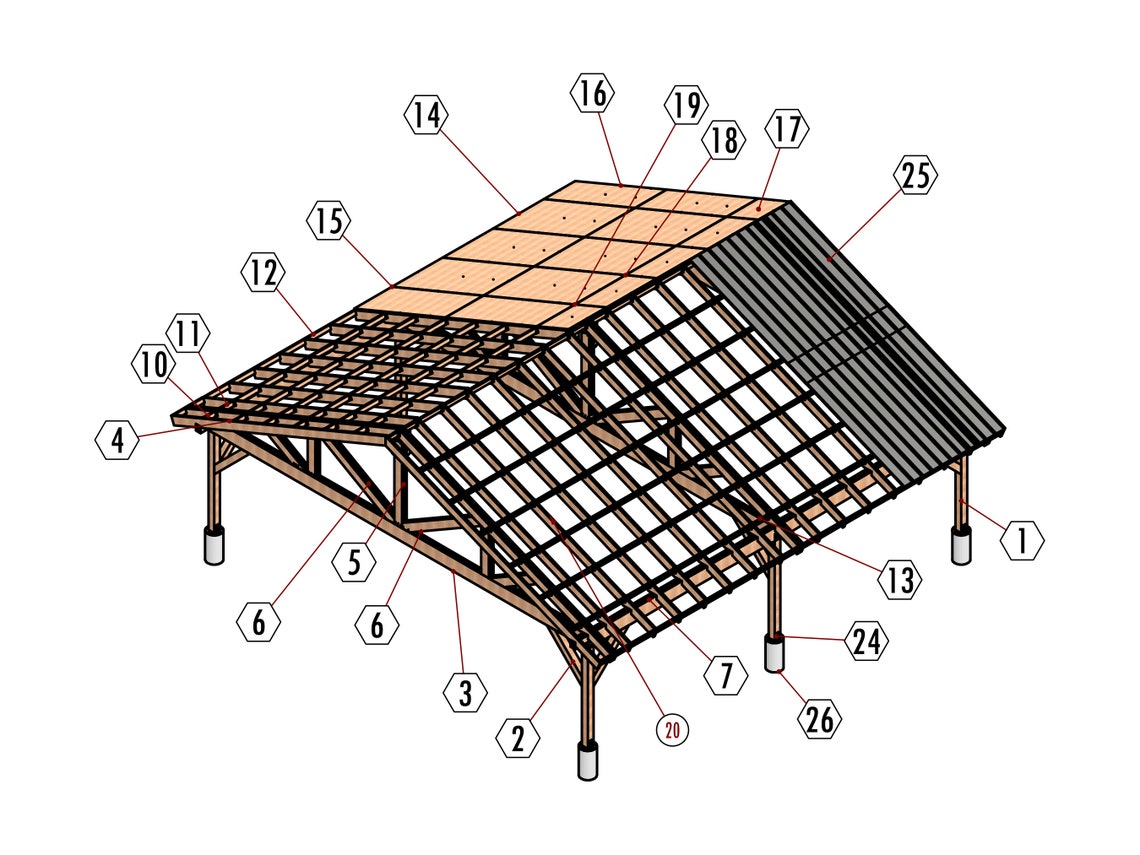 16
19
14
18
17
25
15
12
11
10
4
5
6
6
3
2
20
7
13
1
24
26