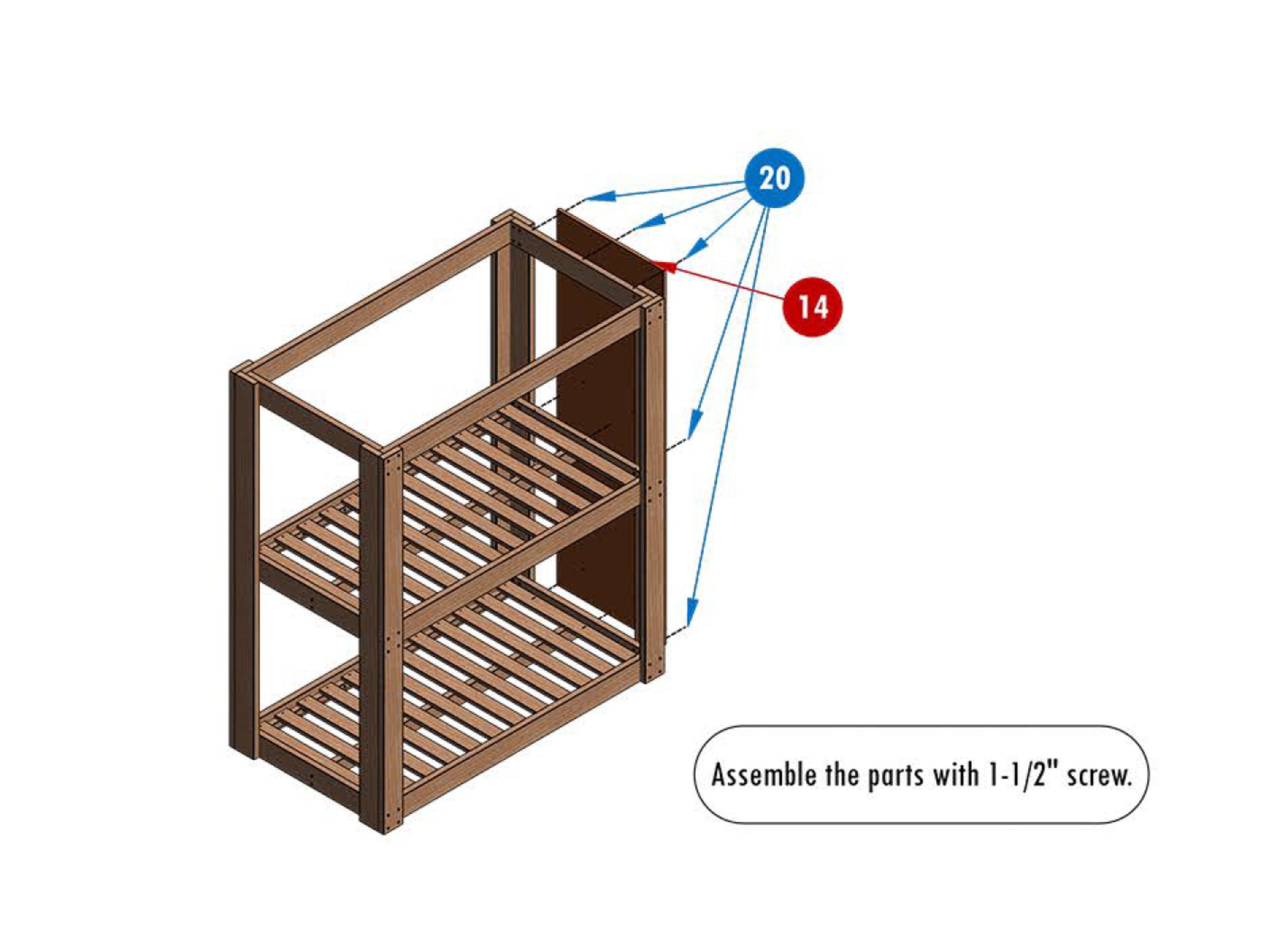 20

14

Assemble the parts with 1-1/2" screw.