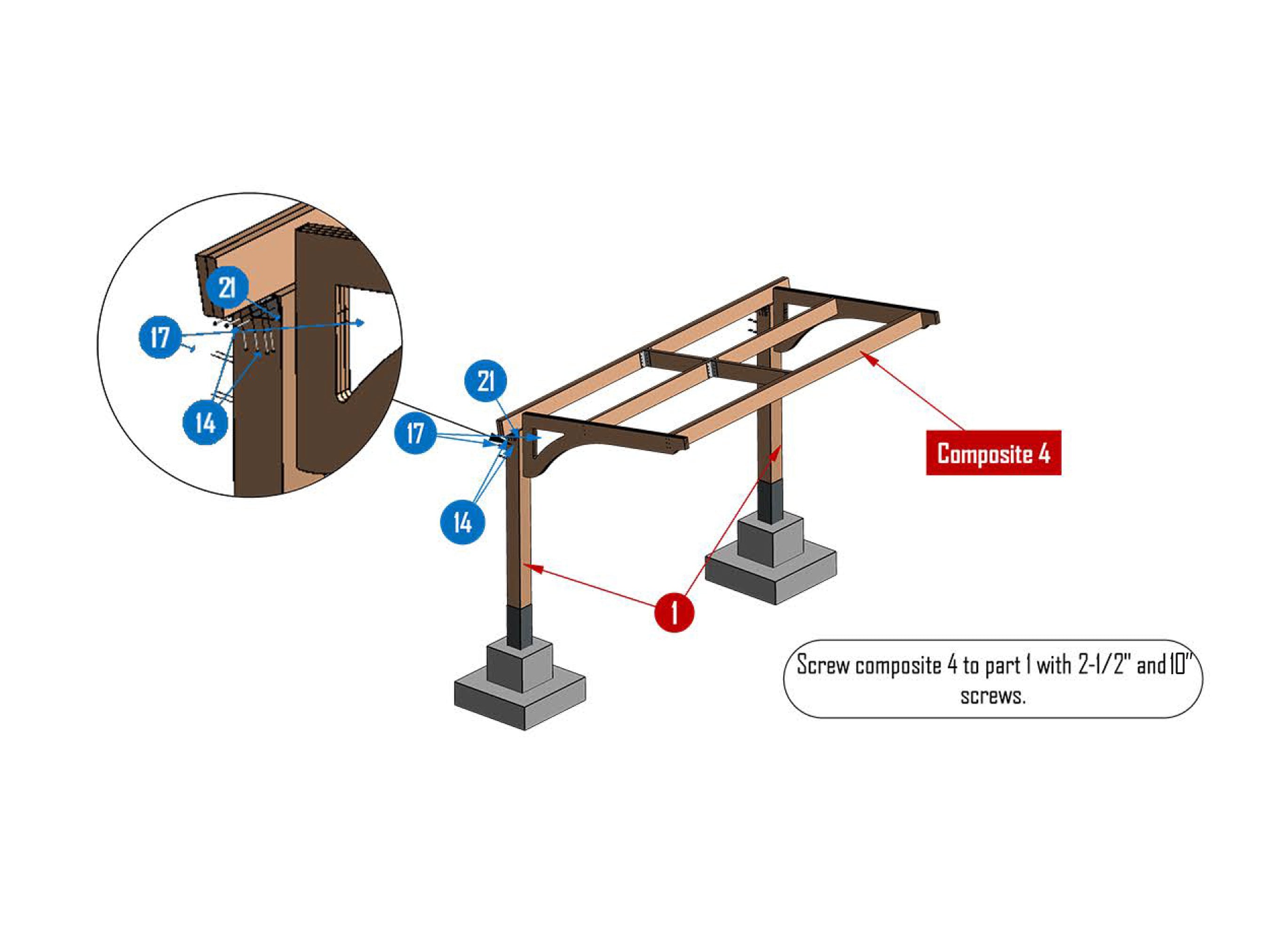 21

17

14

21

17

14

Composite 4

1

Screw composite 4 to part 1 with 2-1/2" and 10" screws.