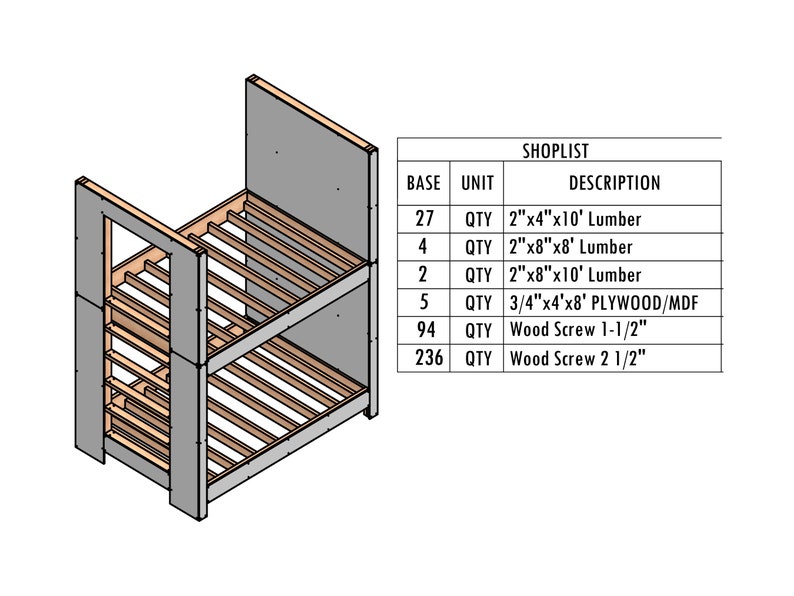 SHOPLIST

| BASE | UNIT | DESCRIPTION |
|---|---|---|
| 27 | QTY | 2"x4"x10' Lumber |
| 4 | QTY | 2"x8"x8' Lumber |
| 2 | QTY | 2"x8"x10' Lumber |
| 5 | QTY | 3/4"x4'x8' PLYWOOD/MDF |
| 94 | QTY | Wood Screw 1-1/2" |
| 236 | QTY | Wood Screw 2 1/2" |