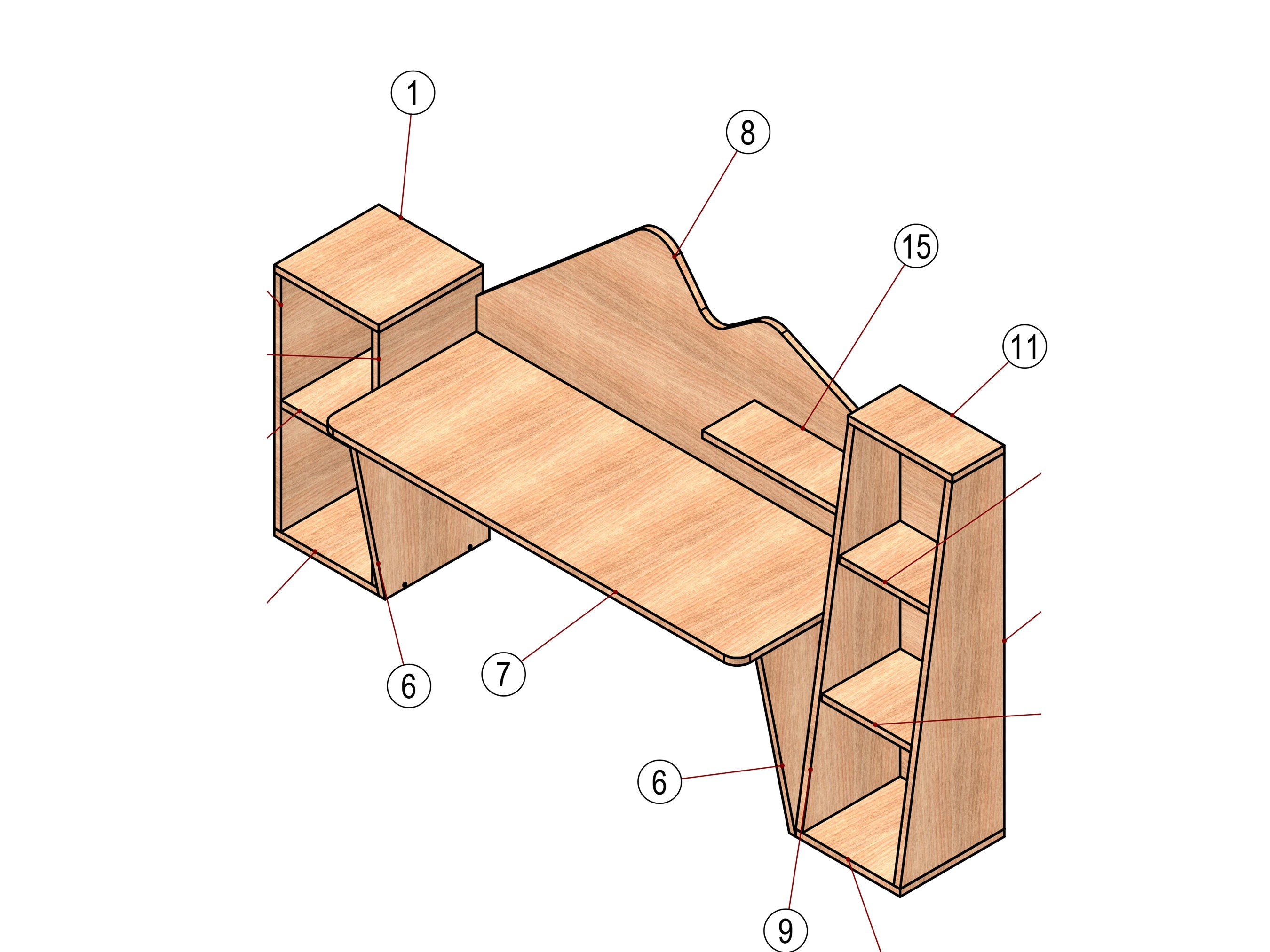 1
8
15
11
6
7
6
9