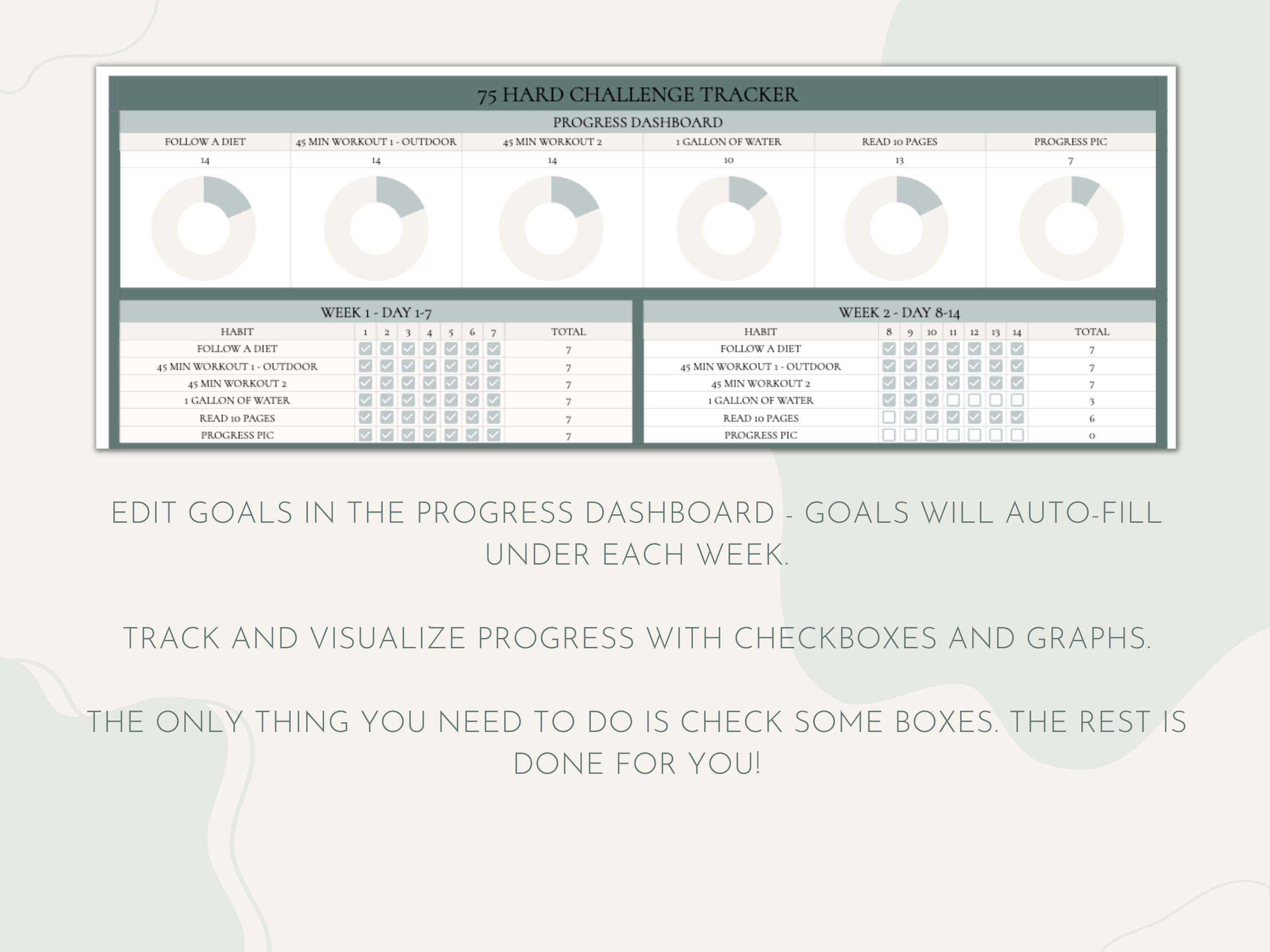 75 HARD CHALLENGE TRACKER

PROGRESS DASHBOARD

| FOLLOW A DIET | 45 MIN WORKOUT 1 - OUTDOOR | 45 MIN WORKOUT 2 | 1 GALLON OF WATER | READ 10 PAGES | PROGRESS PIC |
|---|---|---|---|---|---|
| 14 | 14 | 14 | 10 | 13 | 7 |

WEEK 1 - DAY 1-7

| HABIT | 1 | 2 | 3 | 4 | 5 | 6 | 7 | TOTAL |
|---|---|---|---|---|---|---|---|---|
| FOLLOW A DIET | ☑ | ☑ | ☑ | ☑ | ☑ | ☑ | ☑ | 7 |
| 45 MIN WORKOUT 1 - OUTDOOR | ☑ | ☑ | ☑ | ☑ | ☑ | ☑ | ☑ | 7 |
| 45 MIN WORKOUT 2 | ☑ | ☑ | ☑ | ☑ | ☑ | ☑ | ☑ | 7 |
| 1 GALLON OF WATER | ☑ | ☑ | ☑ | ☑ | ☑ | ☑ | ☑ | 7 |
| READ 10 PAGES | ☑ | ☑ | ☑ | ☑ | ☑ | ☑ | ☑ | 7 |
| PROGRESS PIC | ☑ | ☑ | ☑ | ☑ | ☑ | ☑ | ☑ | 7 |

WEEK 2 - DAY 8-14

| HABIT | 8 | 9 | 10 | 11 | 12 | 13 | 14 | TOTAL |
|---|---|---|---|---|---|---|---|---|
| FOLLOW A DIET | ☑ | ☑ | ☑ | ☑ | ☑ | ☑ | ☑ | 7 |
| 45 MIN WORKOUT 1 - OUTDOOR | ☑ | ☑ | ☑ | ☑ | ☑ | ☑ | ☑ | 7 |
| 45 MIN WORKOUT 2 | ☑ | ☑ | ☑ | ☑ | ☑ | ☑ | ☑ | 7 |
| 1 GALLON OF WATER | ☑ | ☑ | ☑ | ☐ | ☐ | ☐ | ☐ | 3 |
| READ 10 PAGES | ☐ | ☑ | ☑ | ☑ | ☑ | ☑ | ☑ | 6 |
| PROGRESS PIC | ☐ | ☐ | ☐ | ☐ | ☐ | ☐ | ☐ | 0 |

EDIT GOALS IN THE PROGRESS DASHBOARD - GOALS WILL AUTO-FILL UNDER EACH WEEK.

TRACK AND VISUALIZE PROGRESS WITH CHECKBOXES AND GRAPHS.

THE ONLY THING YOU NEED TO DO IS CHECK SOME BOXES. THE REST IS DONE FOR YOU!