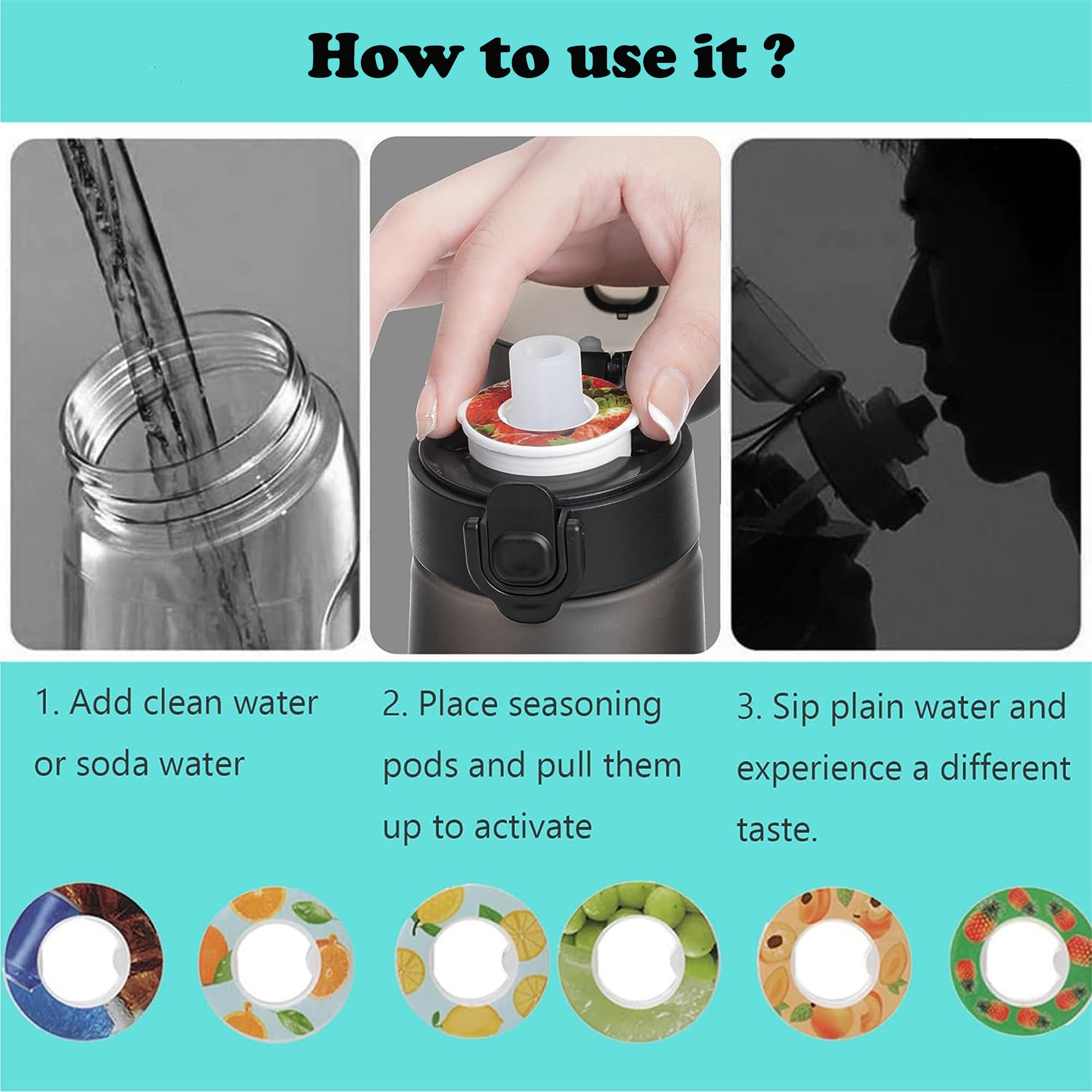 How to use it ?

1. Add clean water or soda water

2. Place seasoning pods and pull them up to activate

3. Sip plain water and experience a different taste.